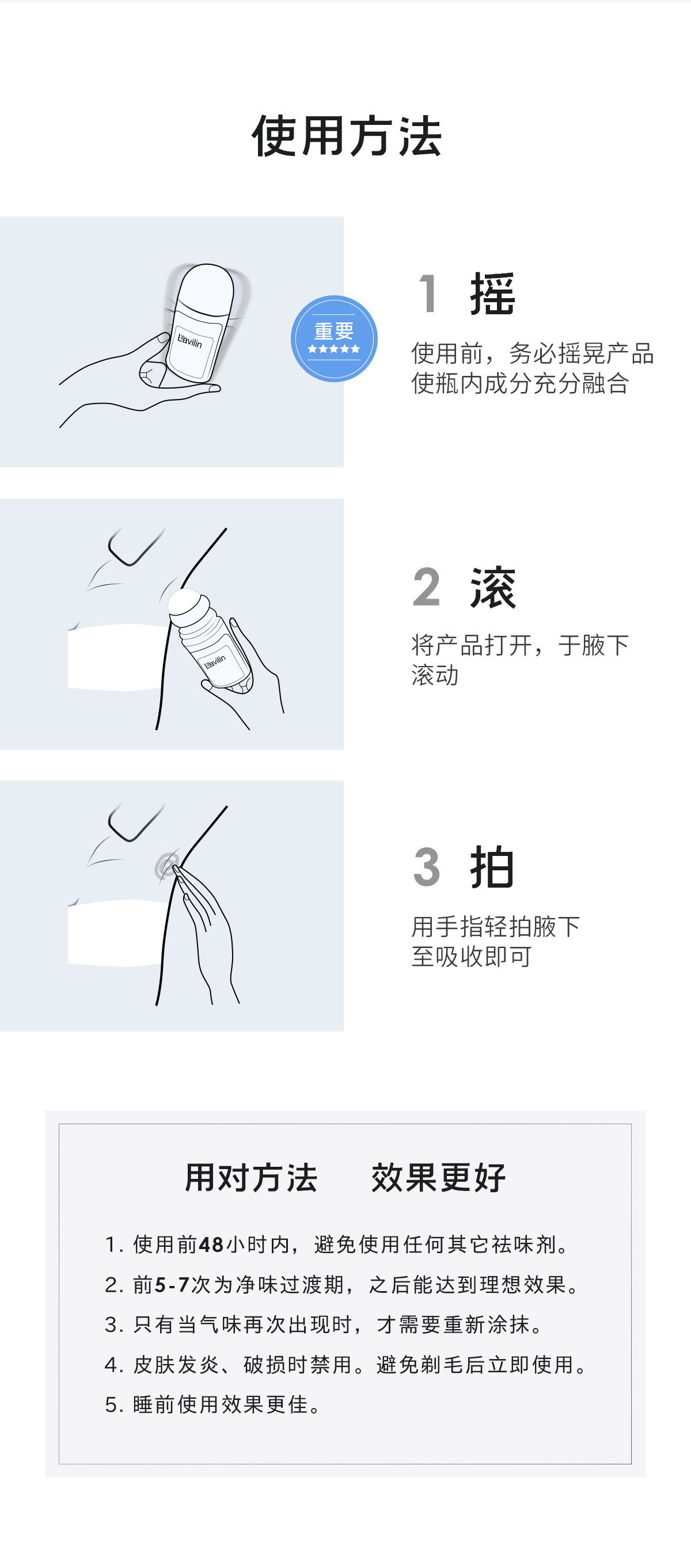 使用方法

Lavilin

重要
★★★★★

1 摇
使用前，务必摇晃产品使瓶内成分充分融合

Lavilin

2 滚
将产品打开，于腋下滚动

3 拍
用手指轻拍腋下至吸收即可

用对方法 效果更好

1. 使用前48小时内，避免使用任何其它祛味剂。
2. 前5-7次为净味过渡期，之后能达到理想效果。
3. 只有当气味再次出现时，才需要重新涂抹。
4. 皮肤发炎、破损时禁用。避免剃毛后立即使用。
5. 睡前使用效果更佳。