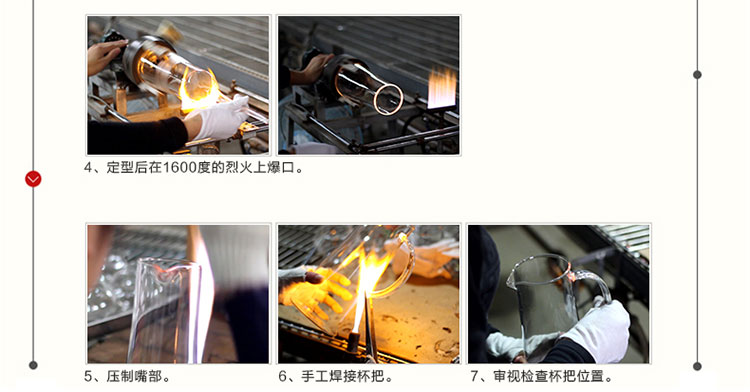 4、定型后在1600度的烈火上爆口。

5、压制嘴部。

6、手工焊接杯把。

7、审视检查杯把位置。