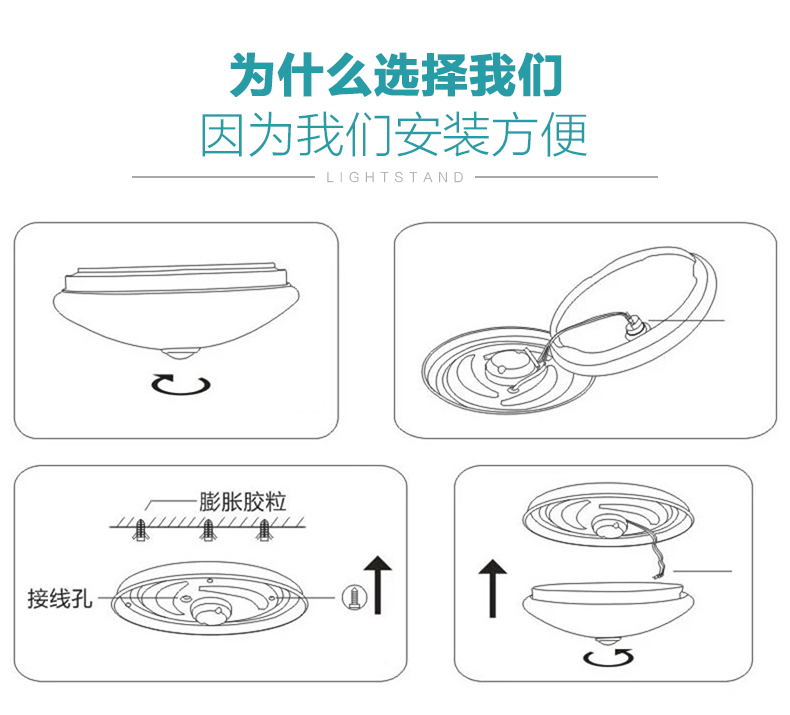 为什么选择我们
因为我们安装方便

LIGHTSTAND

膨胀胶粒

接线孔