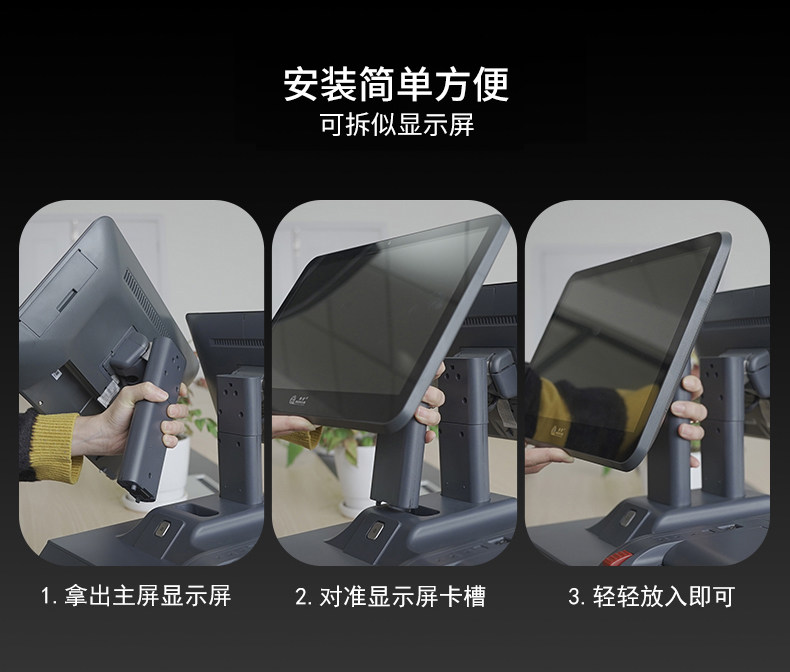 安装简单方便
可拆似显示屏

1. 拿出主屏显示屏

2. 对准显示屏卡槽

3. 轻轻放入即可