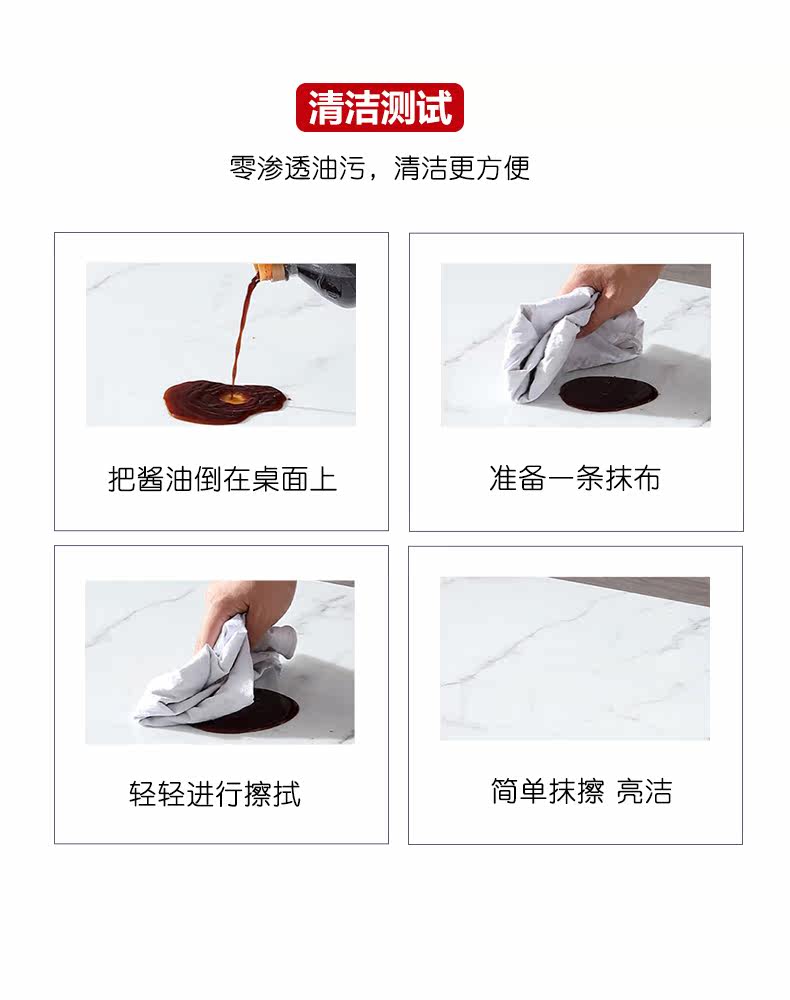 清洁测试

零渗透油污，清洁更方便

把酱油倒在桌面上

准备一条抹布

轻轻进行擦拭

简单抹擦 亮洁