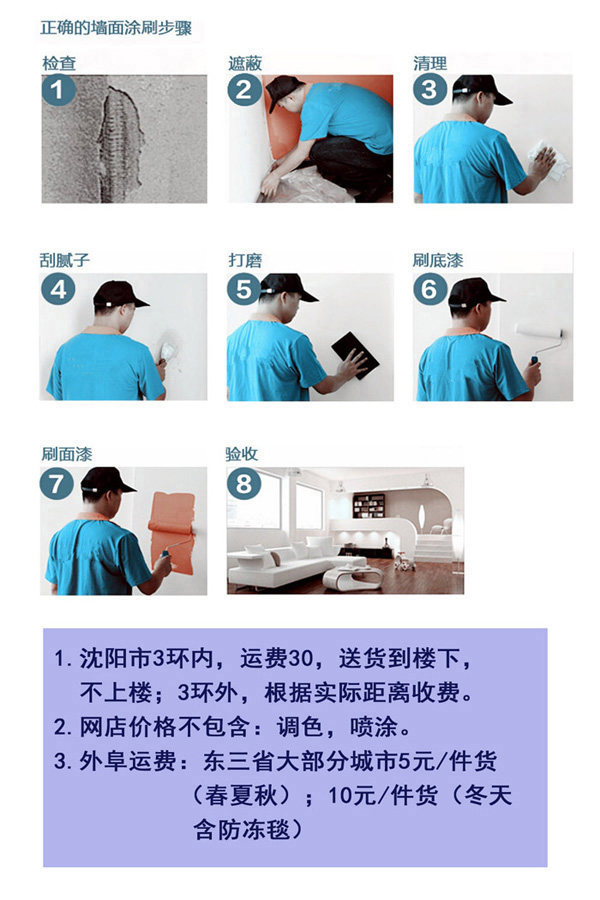 正确的墙面涂刷步骤

检查
1

遮蔽
2

清理
3

刮腻子
4

打磨
5

刷底漆
6

刷面漆
7

验收
8

1. 沈阳市3环内，运费30，送货到楼下，不上楼；3环外，根据实际距离收费。
2. 网店价格不包含：调色，喷涂。
3. 外阜运费：东三省大部分城市5元/件货（春夏秋）；10元/件货（冬天含防冻毯）