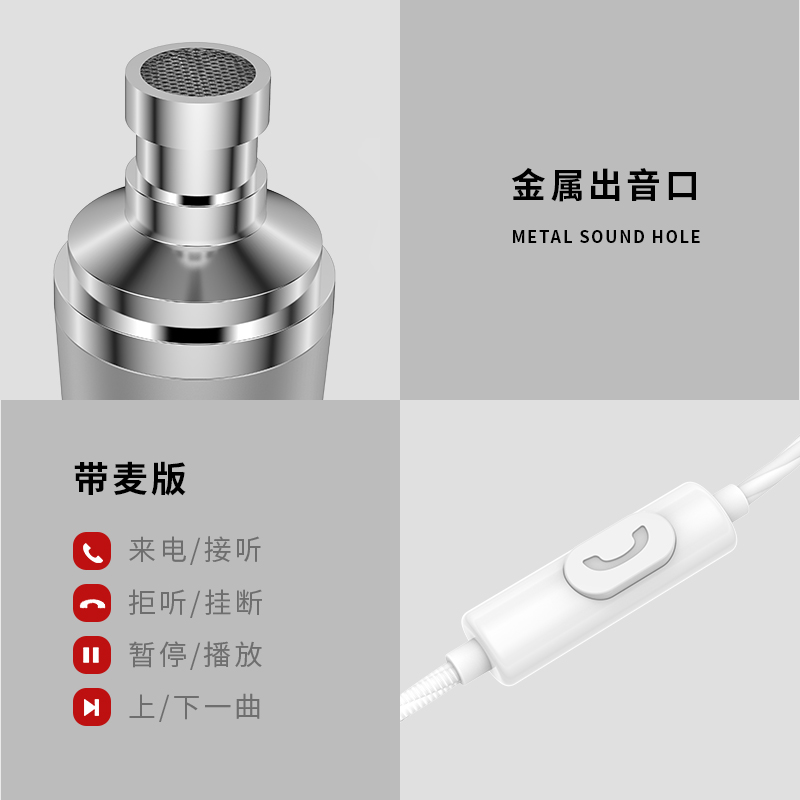 金属出音口
METAL SOUND HOLE

带麦版

来电/接听
拒听/挂断
暂停/播放
上/下一曲