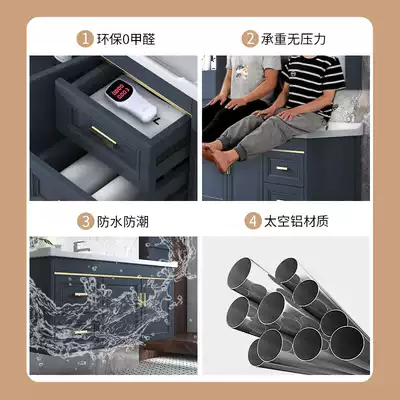 1 环保0甲醛

2 承重无压力

3 防水防潮

4 太空铝材质