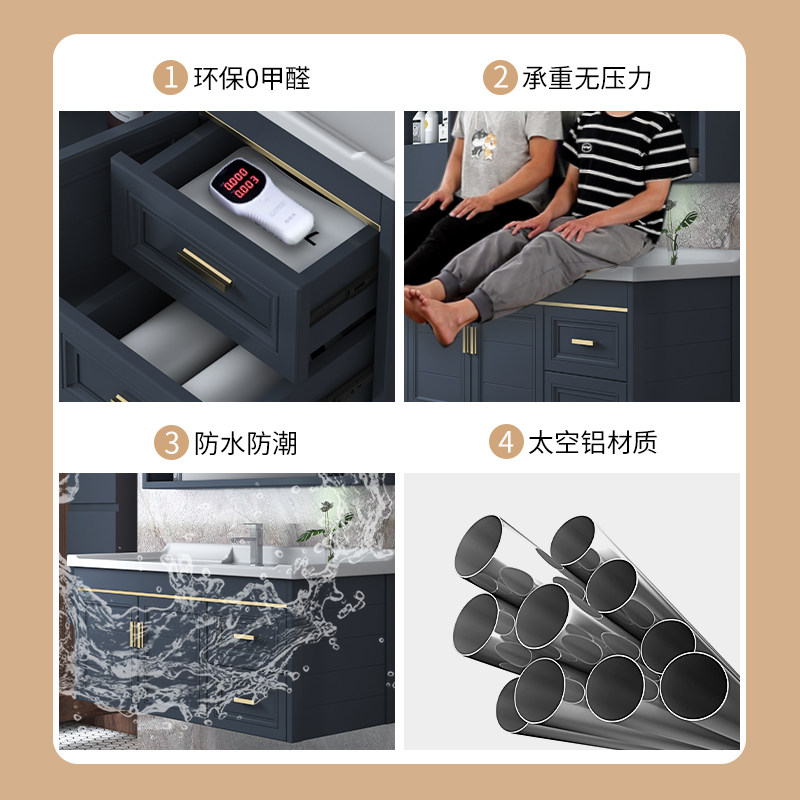 1 环保0甲醛

0.000
0.003

2 承重无压力

3 防水防潮

4 太空铝材质