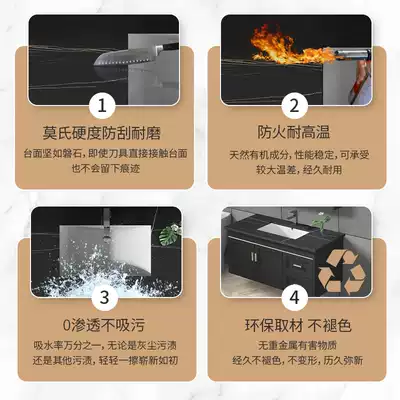 1

莫氏硬度防刮耐磨

台面坚如磐石，即使刀具直接接触台面也不会留下痕迹

2

防火耐高温

天然有机成分，性能稳定，可承受较大温差，经久耐用

3

0渗透不吸污

吸水率万分之一，无论是灰尘污渍还是其他污渍，轻轻一擦崭新如初

4

环保取材 不褪色

无重金属有害物质
经久不褪色，不变形，历久弥新