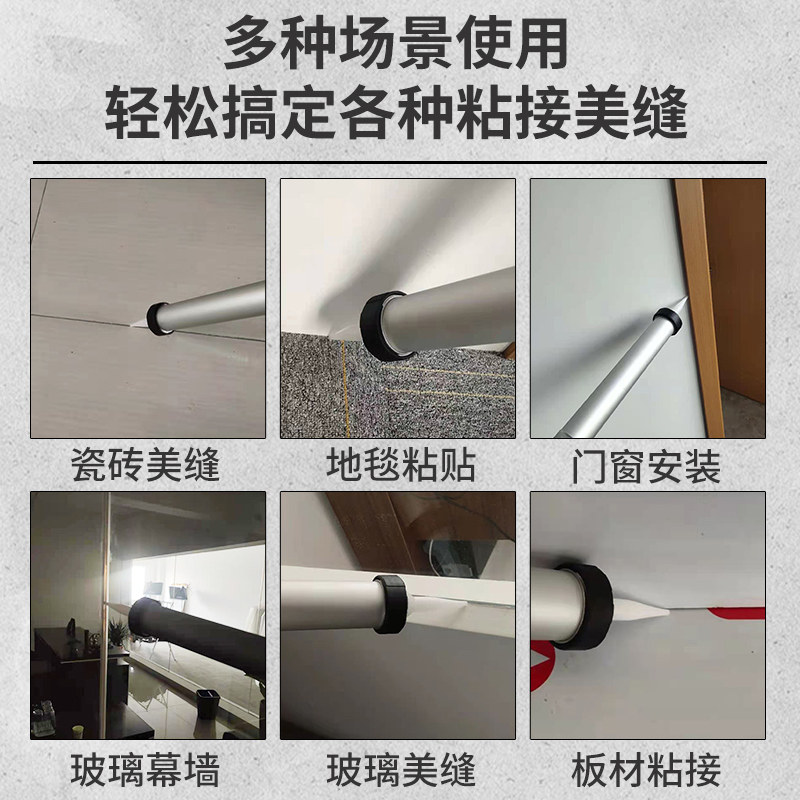 多种场景使用
轻松搞定各种粘接美缝

瓷砖美缝

地毯粘贴

门窗安装

玻璃幕墙

玻璃美缝

板材粘接