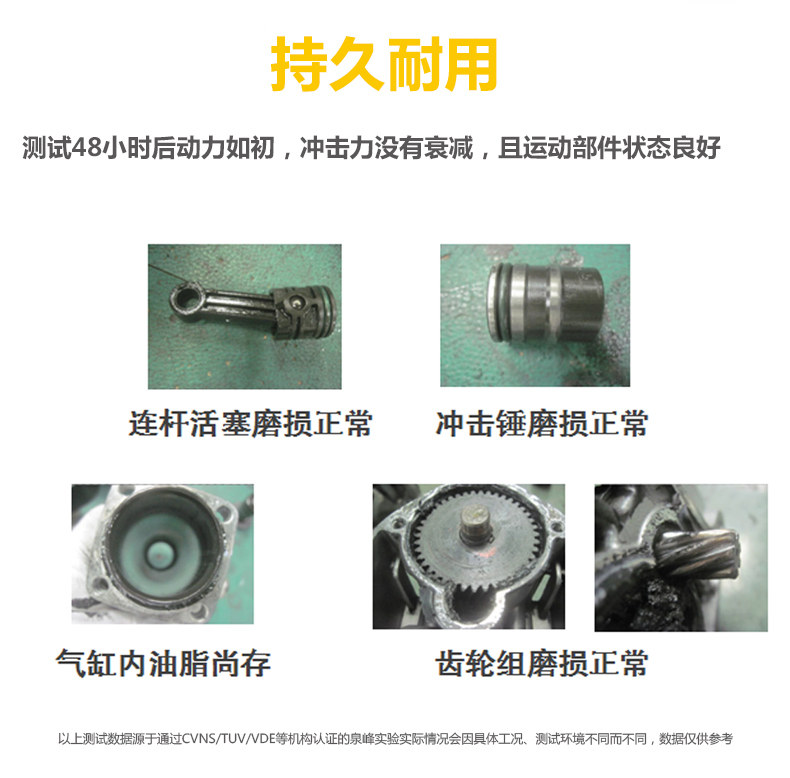 持久耐用

测试48小时后动力如初，冲击力没有衰减，且运动部件状态良好

连杆活塞磨损正常

冲击锤磨损正常

气缸内油脂尚存

齿轮组磨损正常

以上测试数据源于通过CVNS/TUV/VDE等机构认证的泉峰实验实际情况会因具体工况、测试环境不同而不同，数据仅供参考