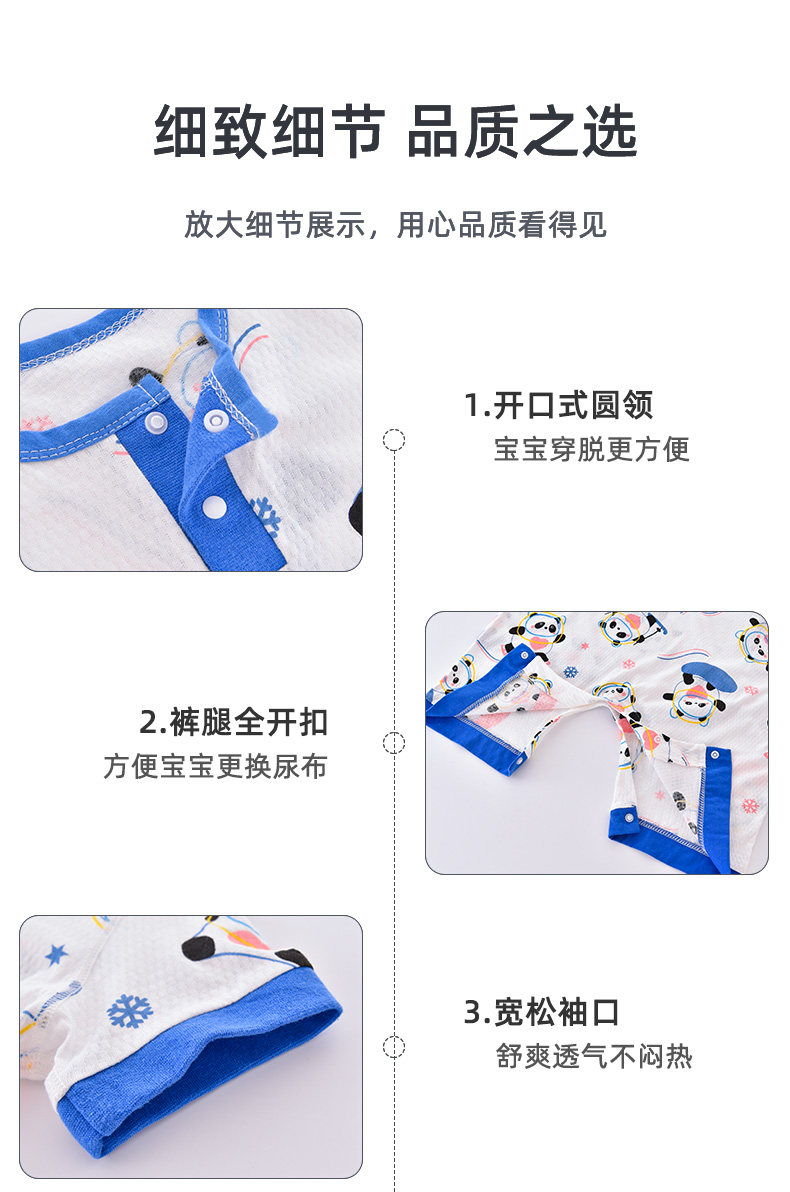 细致细节 品质之选

放大细节展示，用心品质看得见

1.开口式圆领
宝宝穿脱更方便

2.裤腿全开扣
方便宝宝更换尿布

3.宽松袖口
舒爽透气不闷热