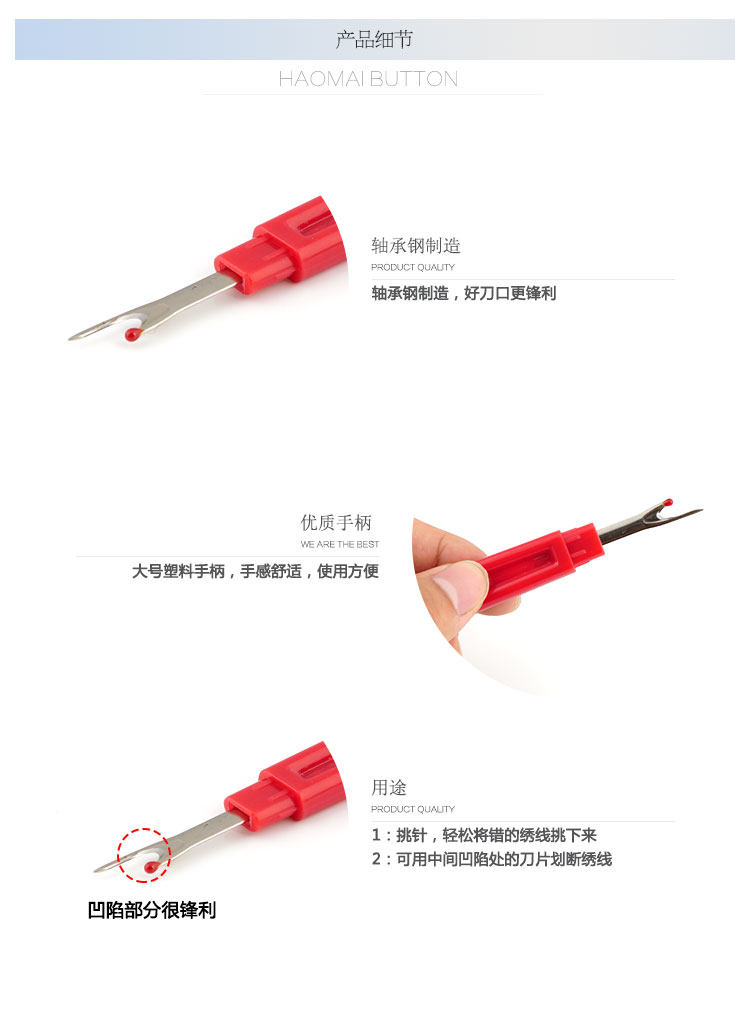 产品细节

HAOMAI BUTTON

轴承钢制造
PRODUCT QUALITY
轴承钢制造，好刀口更锋利

优质手柄
WE ARE THE BEST
大号塑料手柄，手感舒适，使用方便

用途
PRODUCT QUALITY
1：挑针，轻松将错的绣线挑下来
2：可用中间凹陷处的刀片划断绣线

凹陷部分很锋利