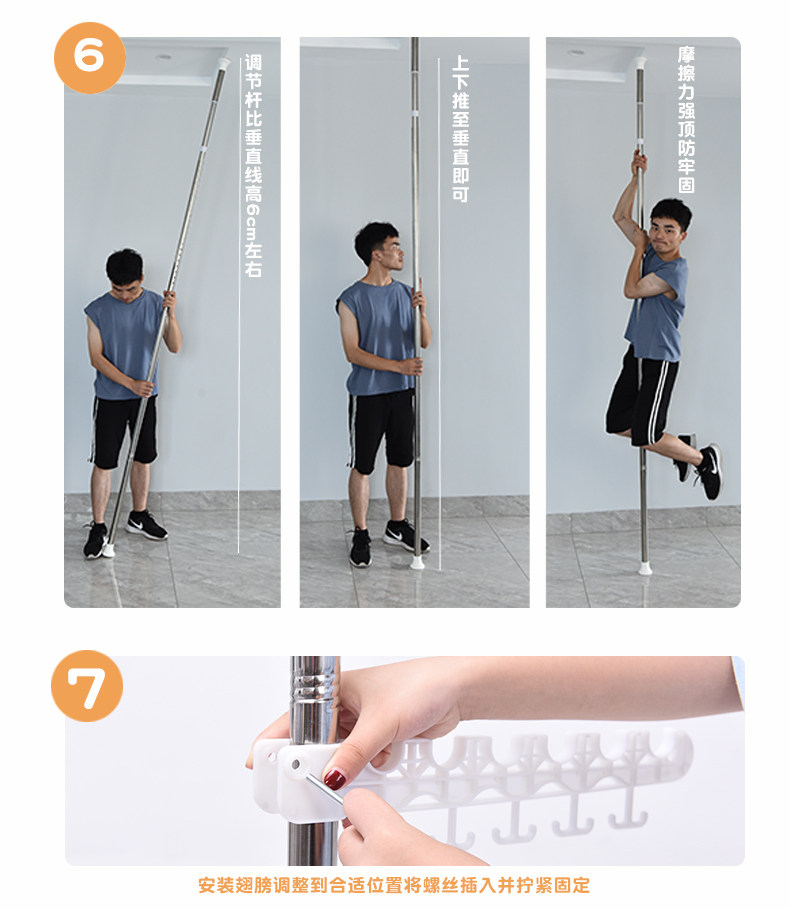 6

调节杆比垂直线高6cm左右

上下推至垂直即可

摩擦力强顶防牢固

7

安装翅膀调整到合适位置将螺丝插入并拧紧固定