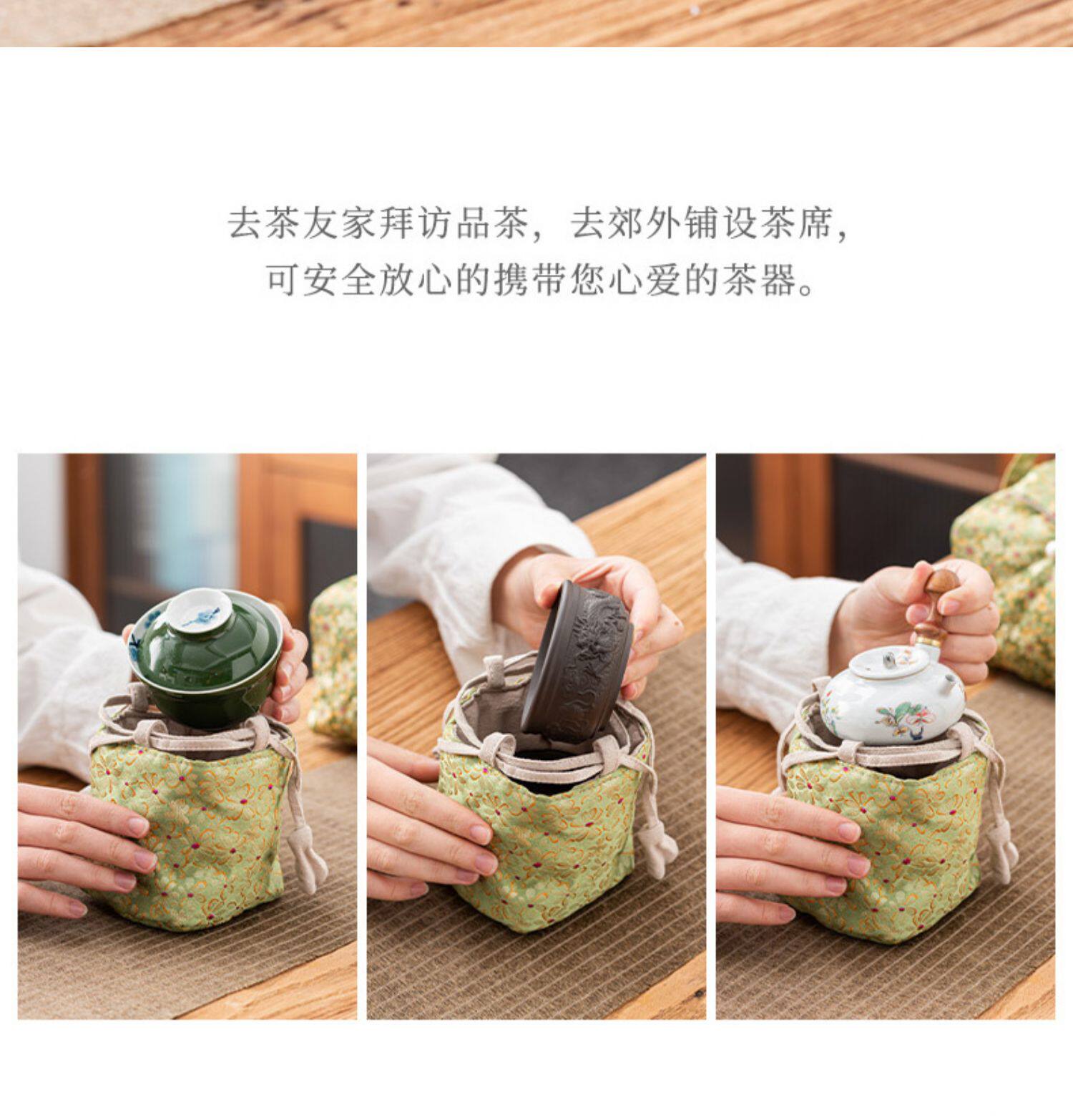 去茶友家拜访品茶，去郊外铺设茶席，
可安全放心的携带您心爱的茶器。