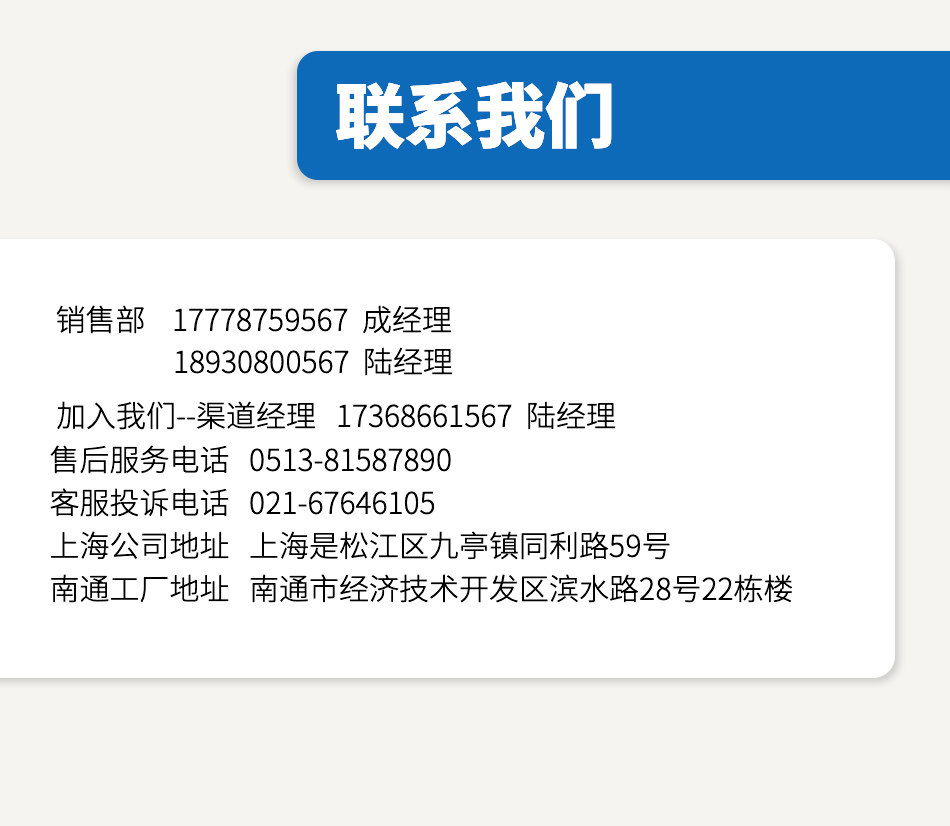 联系我们

销售部 17778759567 成经理
18930800567 陆经理

加入我们--渠道经理 17368661567 陆经理
售后服务电话 0513-81587890
客服投诉电话 021-67646105
上海公司地址 上海是松江区九亭镇同利路59号
南通工厂地址 南通市经济技术开发区滨水路28号22栋楼