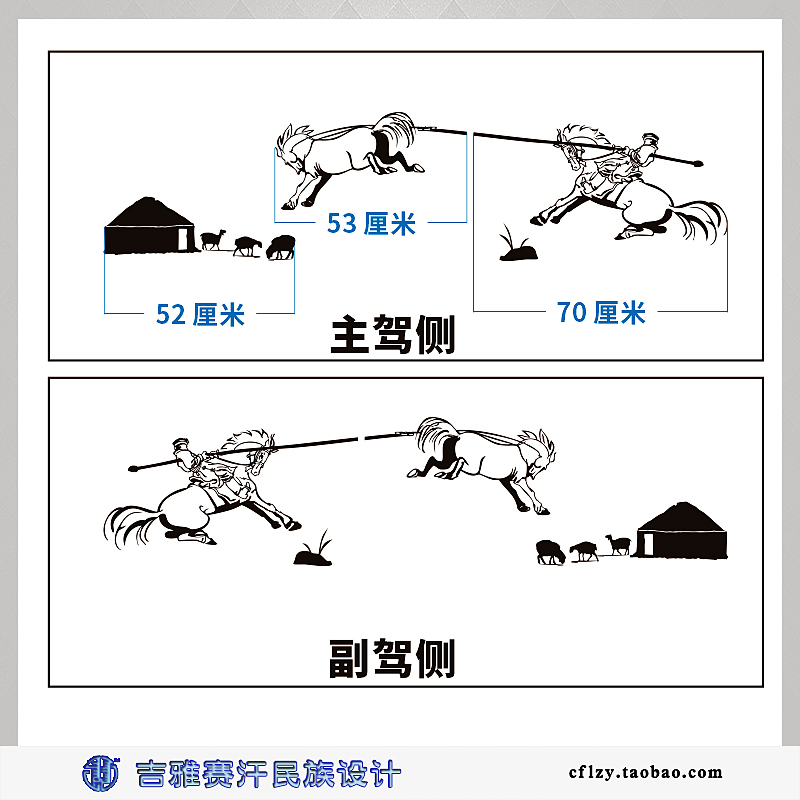 53 厘米

52 厘米

70 厘米

主驾侧

副驾侧

吉雅赛汗民族设计

cflzy.taobao.com