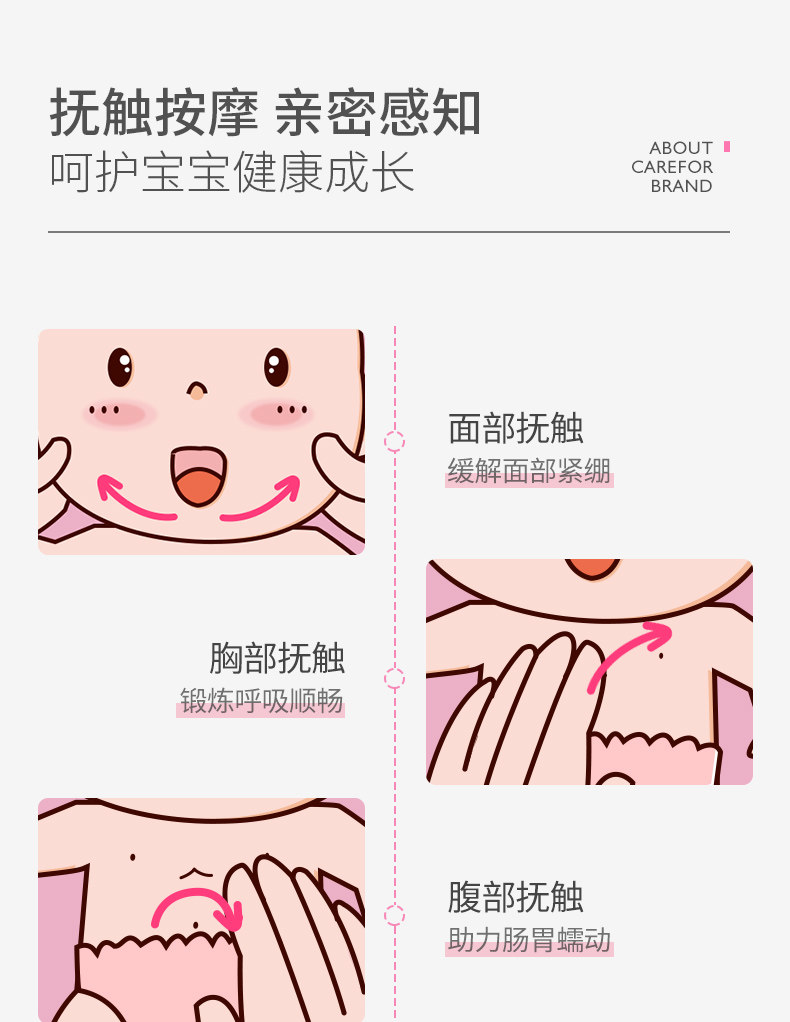 抚触按摩 亲密感知
呵护宝宝健康成长

ABOUT
CAREFOR
BRAND

面部抚触
缓解面部紧绷

胸部抚触
锻炼呼吸顺畅

腹部抚触
助力肠胃蠕动