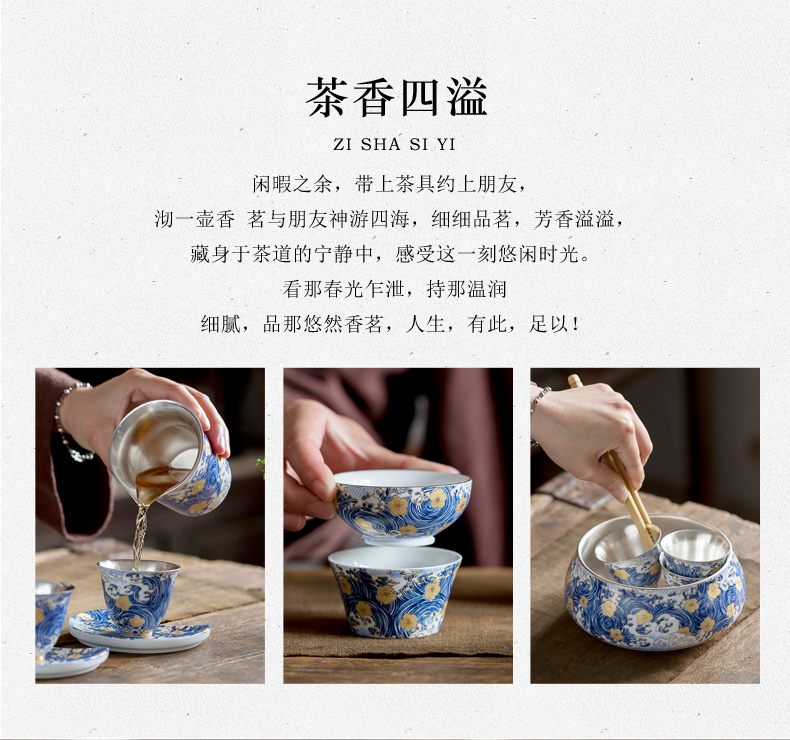 茶香四溢

ZI SHA SI YI

闲暇之余，带上茶具约上朋友，
沏一壶香 茗与朋友神游四海，细细品茗，芳香溢溢，
藏身于茶道的宁静中，感受这一刻悠闲时光。
看那春光乍泄，持那温润
细腻，品那悠然香茗，人生，有此，足以！