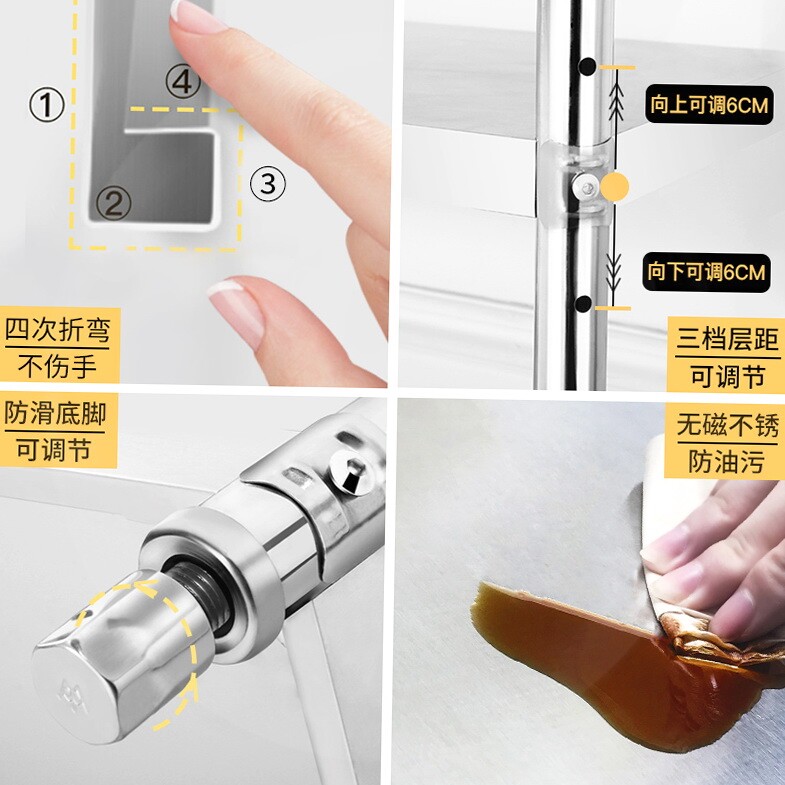 ①

④

②

③

四次折弯
不伤手

向上可调6CM

向下可调6CM

三档层距
可调节

防滑底脚
可调节

无磁不锈
防油污