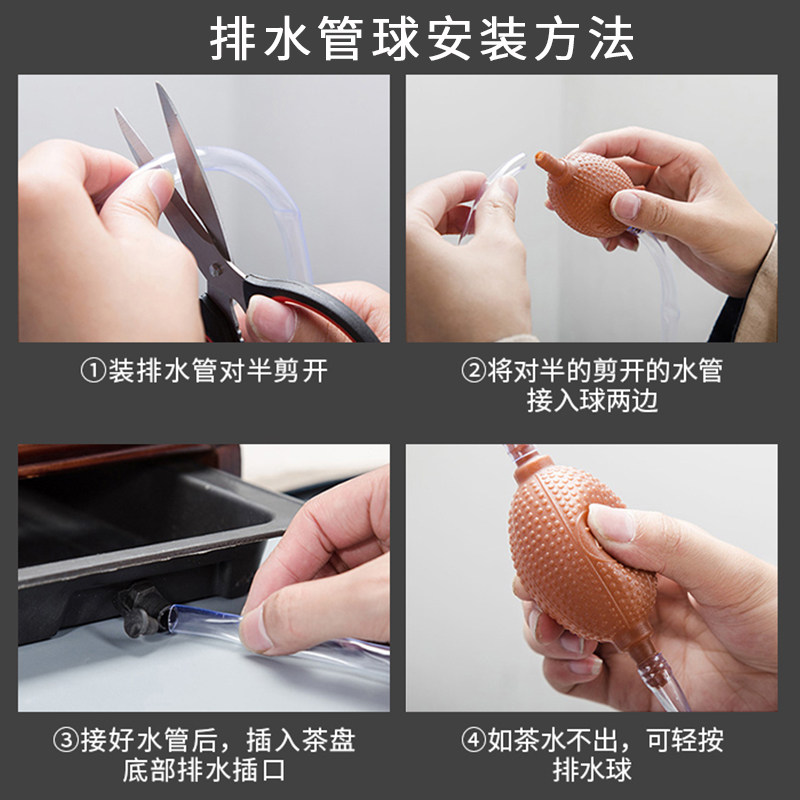 排水管球安装方法

①装排水管对半剪开

②将对半的剪开的水管接入球两边

③接好水管后，插入茶盘底部排水插口

④如茶水不出，可轻按排水球