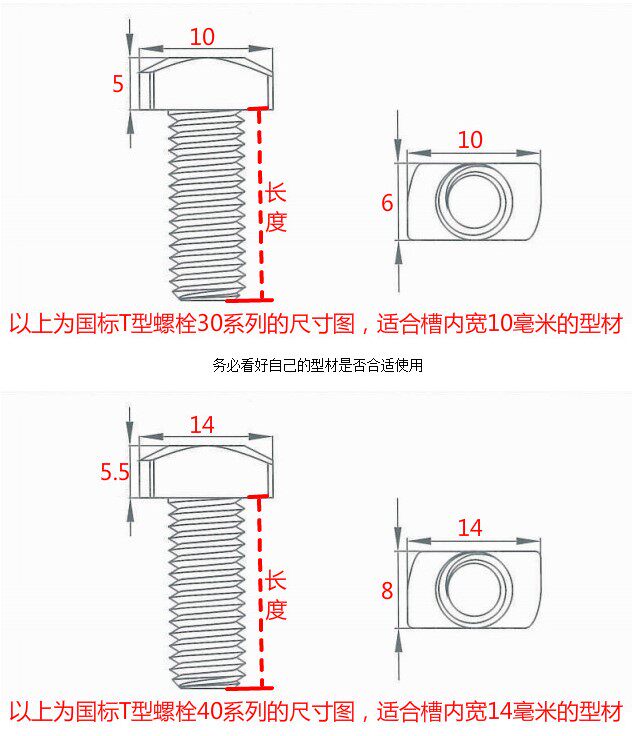 10

5

长度

10

6

以上为国标T型螺栓30系列的尺寸图，适合槽内宽10毫米的型材

务必看好自己的型材是否合适使用

14

5.5

长度

14

8

以上为国标T型螺栓40系列的尺寸图，适合槽内宽14毫米的型材