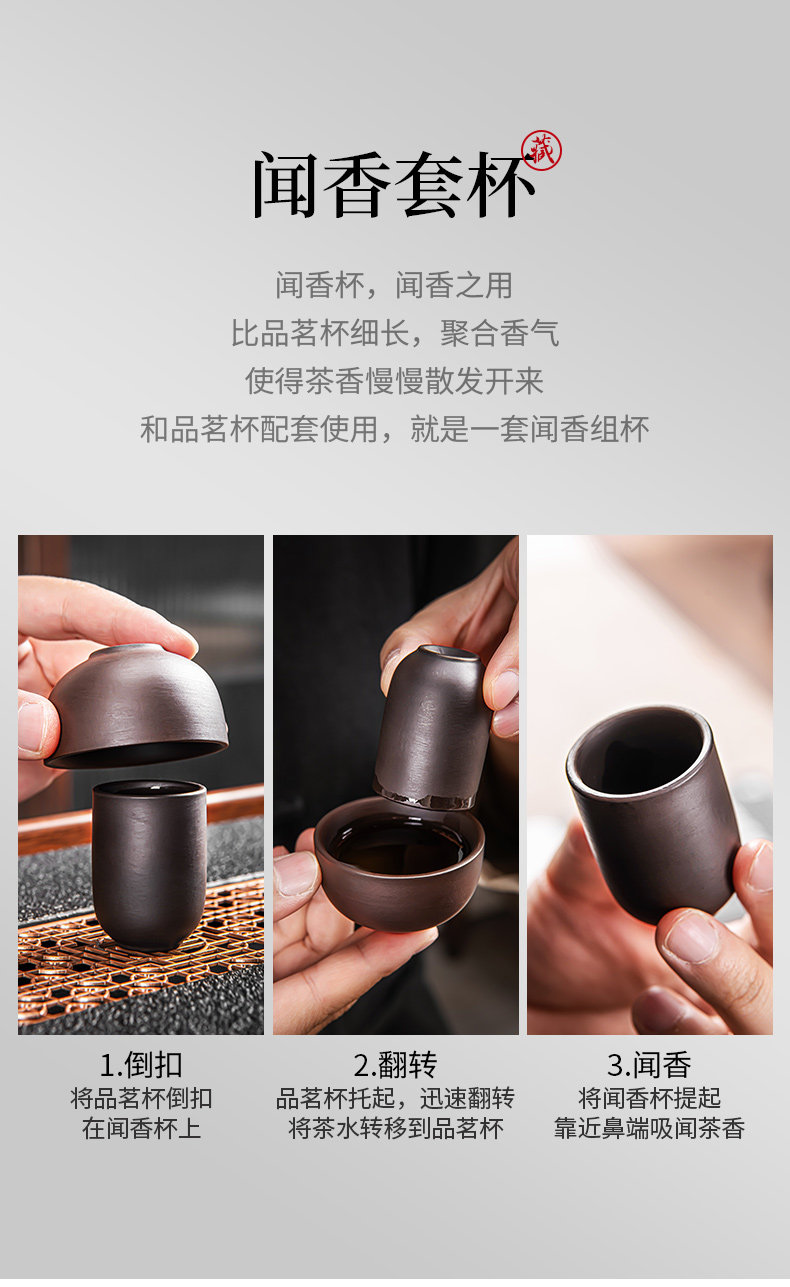 闻香套杯 藏

闻香杯，闻香之用
比品茗杯细长，聚合香气
使得茶香慢慢散发开来
和品茗杯配套使用，就是一套闻香组杯

1.倒扣
将品茗杯倒扣
在闻香杯上

2.翻转
品茗杯托起，迅速翻转
将茶水转移到品茗杯

3.闻香
将闻香杯提起
靠近鼻端吸闻茶香