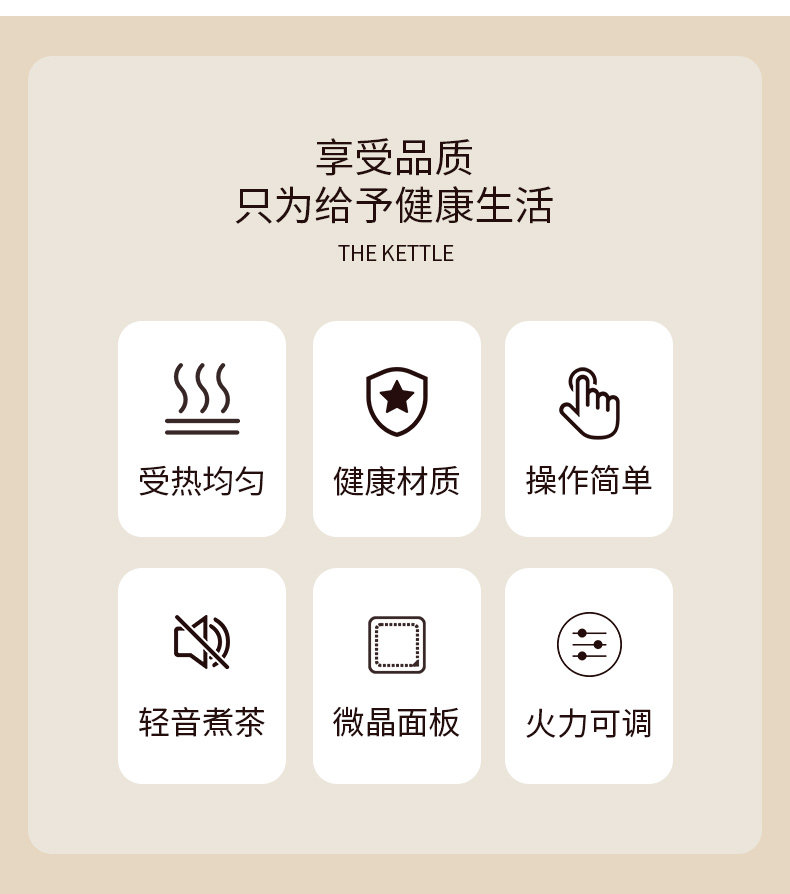 享受品质
只为给予健康生活

THE KETTLE

受热均匀

健康材质

操作简单

轻音煮茶

微晶面板

火力可调