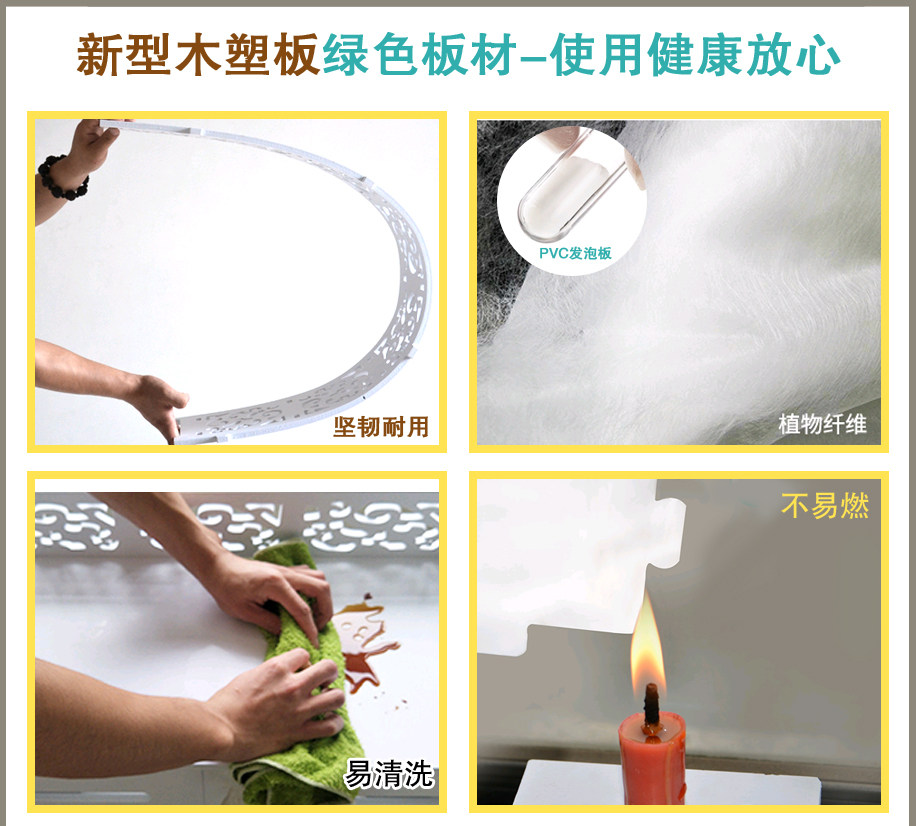 新型木塑板绿色板材–使用健康放心

坚韧耐用

PVC发泡板

植物纤维

易清洗

不易燃