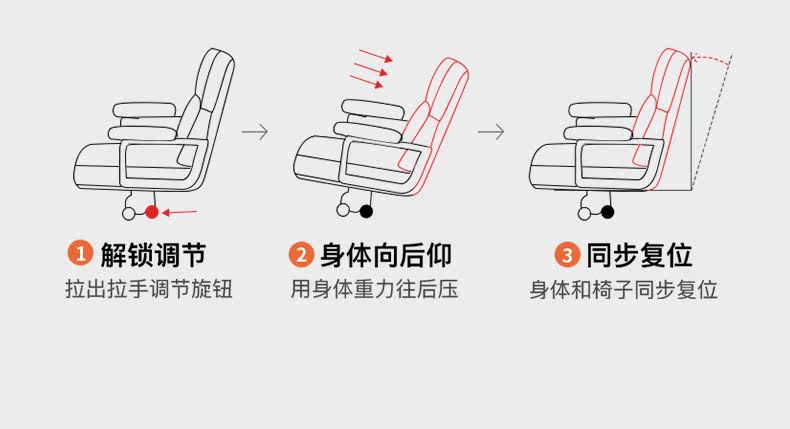 1 解锁调节
拉出拉手调节旋钮

2 身体向后仰
用身体重力往后压

3 同步复位
身体和椅子同步复位