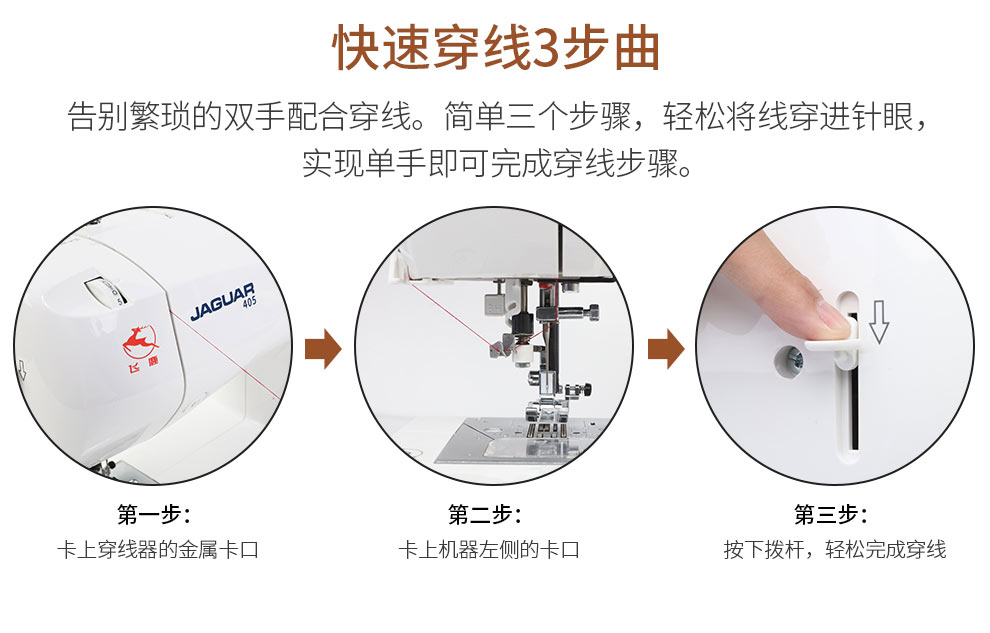 快速穿线3步曲

告别繁琐的双手配合穿线。简单三个步骤，轻松将线穿进针眼，实现单手即可完成穿线步骤。

JAGUAR
405

飞鹿

第一步：
卡上穿线器的金属卡口

第二步：
卡上机器左侧的卡口

第三步：
按下拨杆，轻松完成穿线