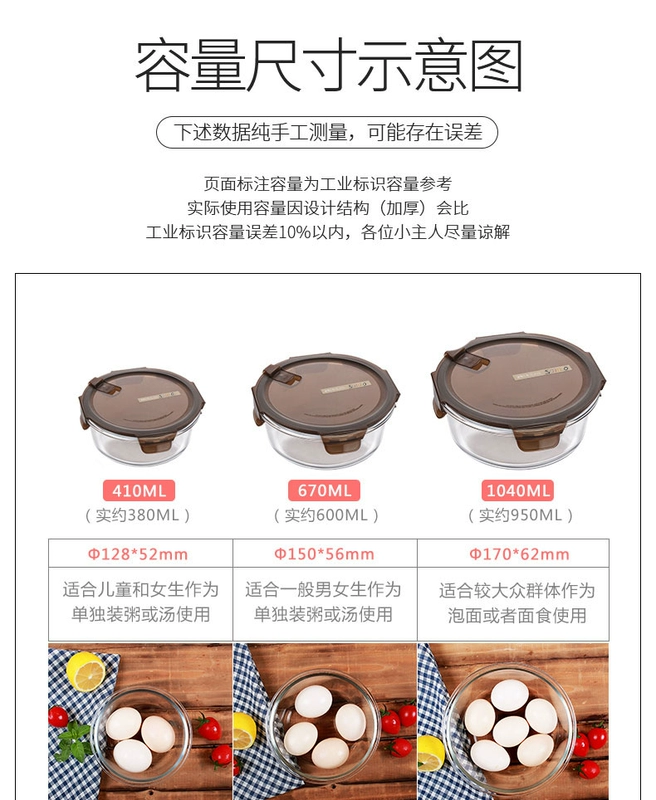 容量尺寸示意图

下述数据纯手工测量，可能存在误差

页面标注容量为工业标识容量参考
实际使用容量因设计结构（加厚）会比
工业标识容量误差10%以内，各位小主人尽量谅解

410ML
（实约380ML）

670ML
（实约600ML）

1040ML
（实约950ML）

| Φ128*52mm | Φ150*56mm | Φ170*62mm |
|---|---|---|
| 适合儿童和女生作为单独装粥或汤使用 | 适合一般男女生作为单独装粥或汤使用 | 适合较大众群体作为泡面或者面食使用 |