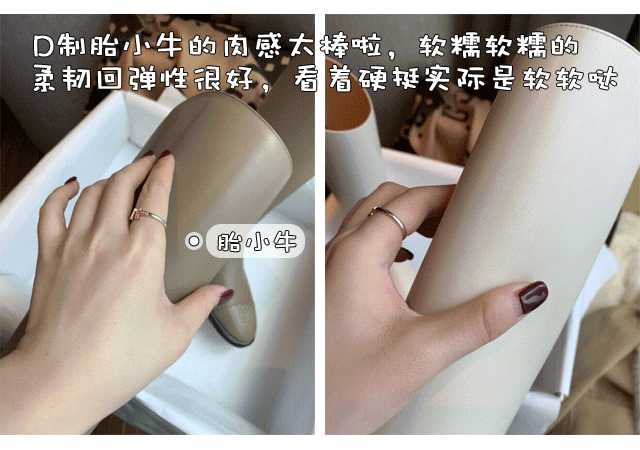 D制胎小牛的肉感太棒啦，软糯软糯的
柔韧回弹性很好，看着硬挺实际是软软哒

胎小牛