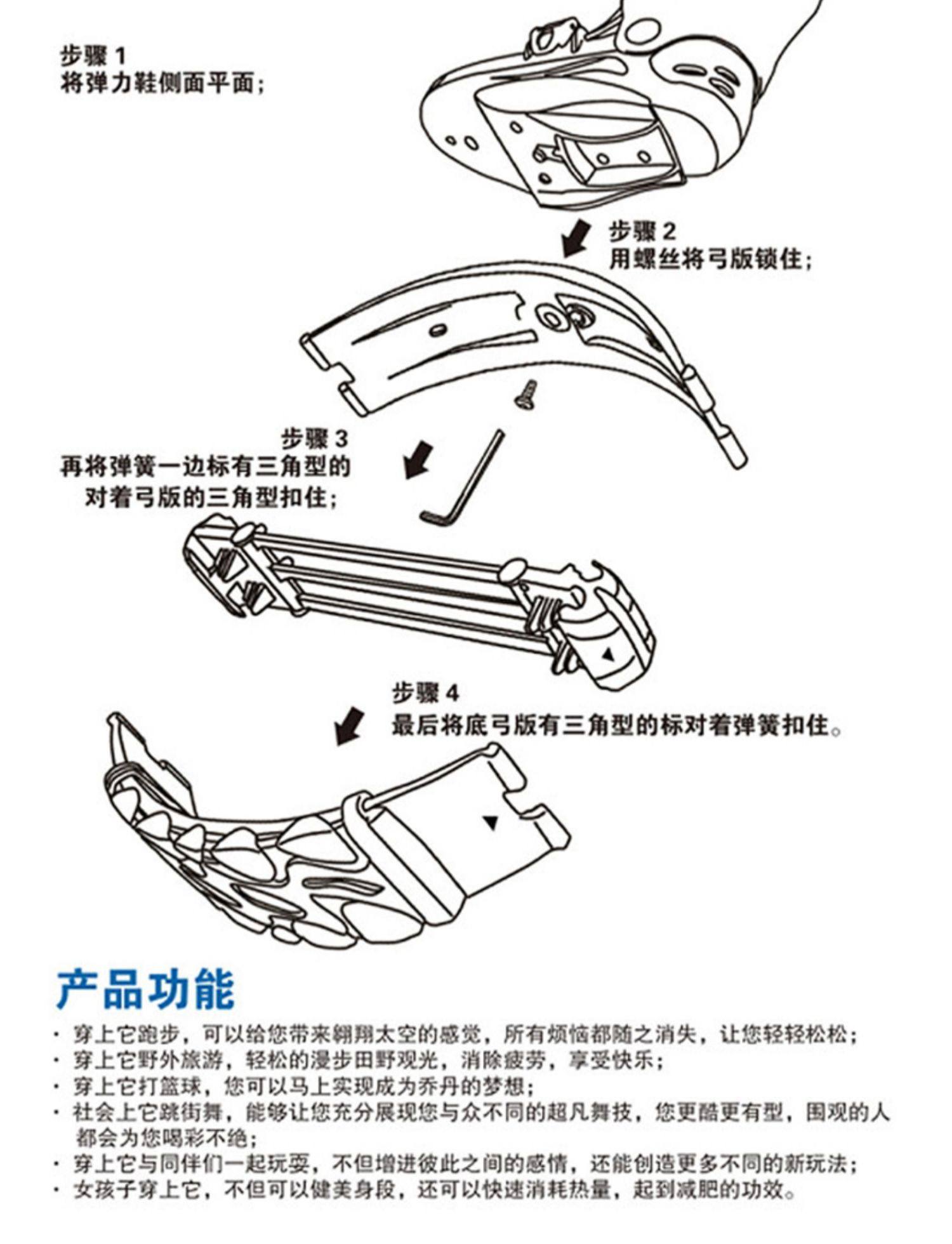 步骤 1
将弹力鞋侧面平面;

步骤 2
用螺丝将弓版锁住;

步骤 3
再将弹簧一边标有三角型的对着弓版的三角型扣住;

步骤 4
最后将底弓版有三角型的标对着弹簧扣住。

产品功能

· 穿上它跑步，可以给您带来翱翔太空的感觉，所有烦恼都随之消失，让您轻轻松松;
· 穿上它野外旅游，轻松的漫步田野观光，消除疲劳，享受快乐;
· 穿上它打篮球，您可以马上实现成为乔丹的梦想;
· 社会上它跳街舞，能够让您充分展现您与众不同的超凡舞技，您更酷更有型，围观的人都会为您喝彩不绝;
· 穿上它与同伴们一起玩耍，不但增进彼此之间的感情，还能创造更多不同的新玩法;
· 女孩子穿上它，不但可以健美身段，还可以快速消耗热量，起到减肥的功效。