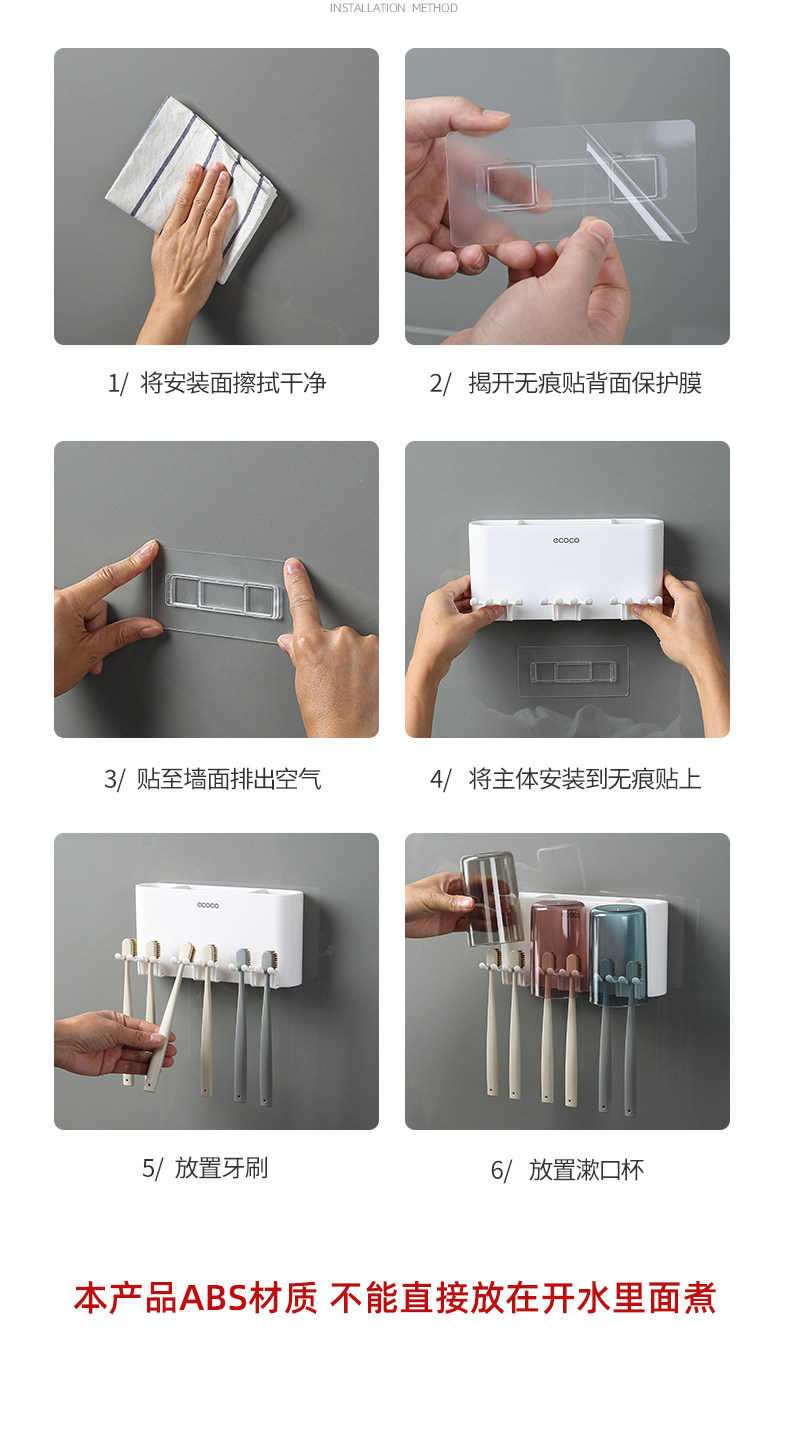 INSTALLATION METHOD

1/ 将安装面擦拭干净

2/ 揭开无痕贴背面保护膜

3/ 贴至墙面排出空气

ecoco

4/ 将主体安装到无痕贴上

ecoco

5/ 放置牙刷

6/ 放置漱口杯

本产品ABS材质 不能直接放在开水里面煮