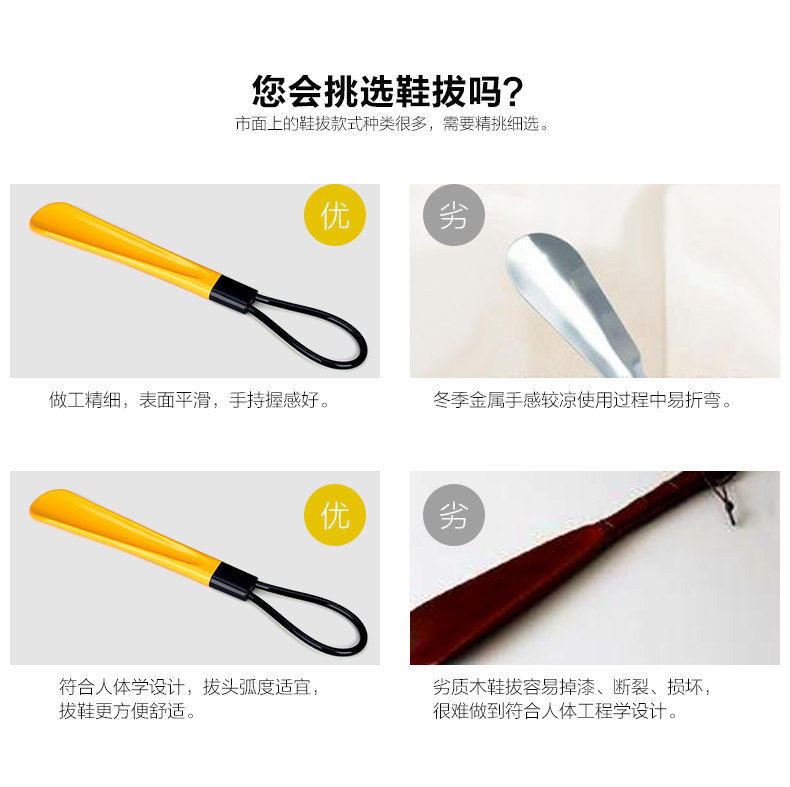 您会挑选鞋拔吗?
市面上的鞋拔款式种类很多，需要精挑细选。

优

做工精细，表面平滑，手持握感好。

劣

冬季金属手感较凉使用过程中易折弯。

优

符合人体学设计，拔头弧度适宜，拔鞋更方便舒适。

劣

劣质木鞋拔容易掉漆、断裂、损坏，很难做到符合人体工程学设计。