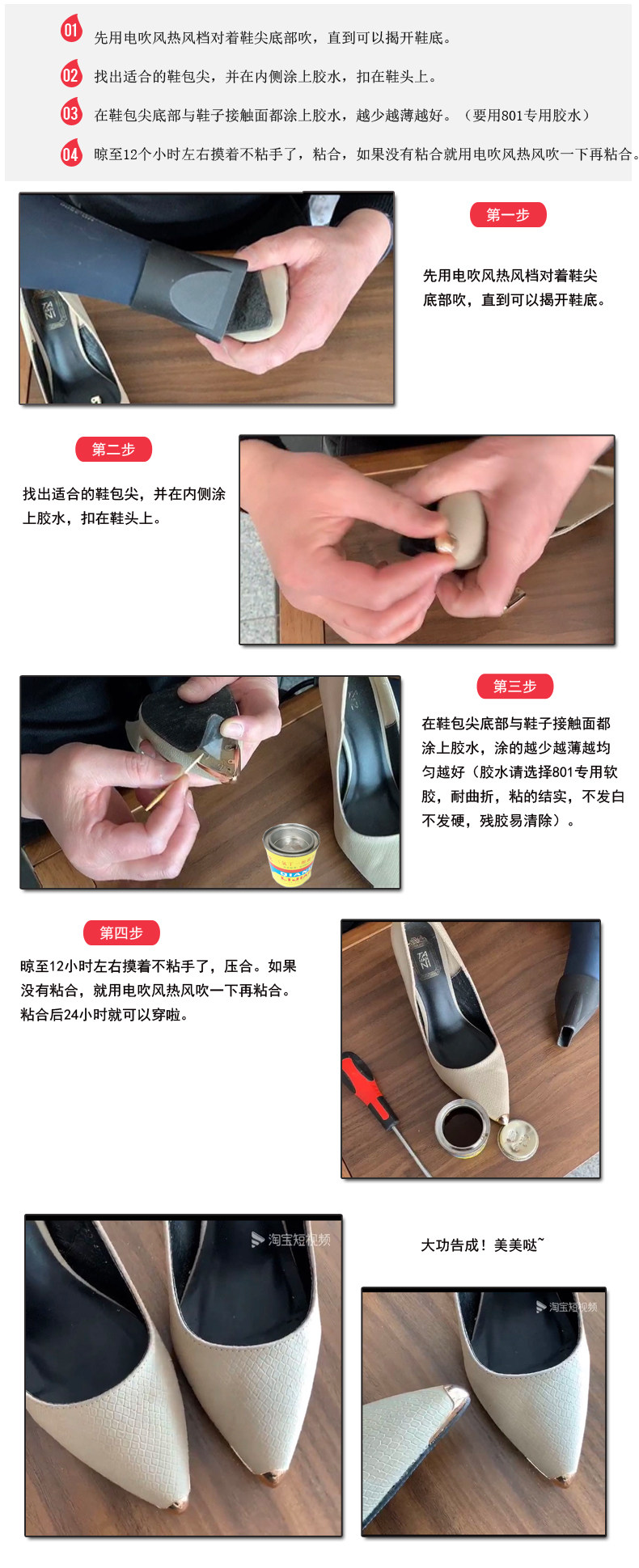 01 先用电吹风热风档对着鞋尖底部吹，直到可以揭开鞋底。

02 找出适合的鞋包尖，并在内侧涂上胶水，扣在鞋头上。

03 在鞋包尖底部与鞋子接触面都涂上胶水，越少越薄越好。（要用801专用胶水）

04 晾至12个小时左右摸着不粘手了，粘合，如果没有粘合就用电吹风热风吹一下再粘合。

第一步

先用电吹风热风档对着鞋尖底部吹，直到可以揭开鞋底。

第二步

找出适合的鞋包尖，并在内侧涂上胶水，扣在鞋头上。

第三步

在鞋包尖底部与鞋子接触面都涂上胶水，涂的越少越薄越均匀越好（胶水请选择801专用软胶，耐曲折，粘的结实，不发白不发硬，残胶易清除）。

第四步

晾至12小时左右摸着不粘手了，压合。如果没有粘合，就用电吹风热风吹一下再粘合。粘合后24小时就可以穿啦。

淘宝短视频

大功告成！美美哒~

淘宝短视频