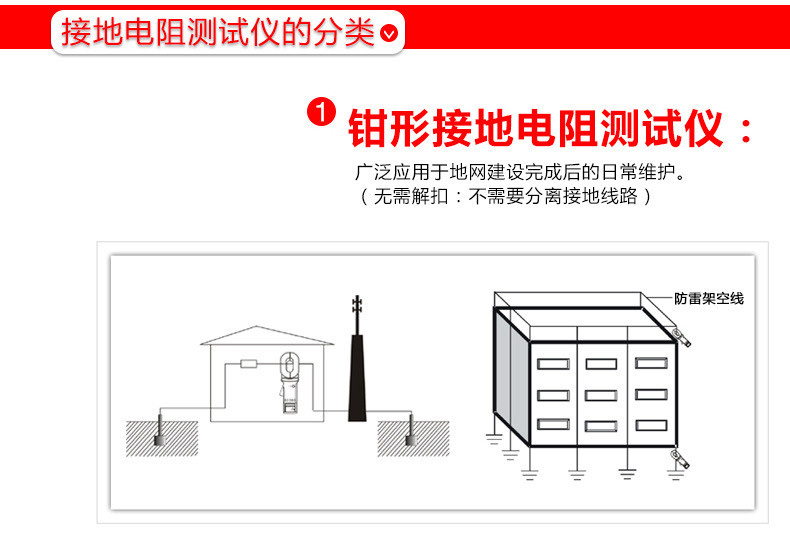 接地电阻测试仪的分类

1 钳形接地电阻测试仪：

广泛应用于地网建设完成后的日常维护。
（无需解扣：不需要分离接地线路）

防雷架空线