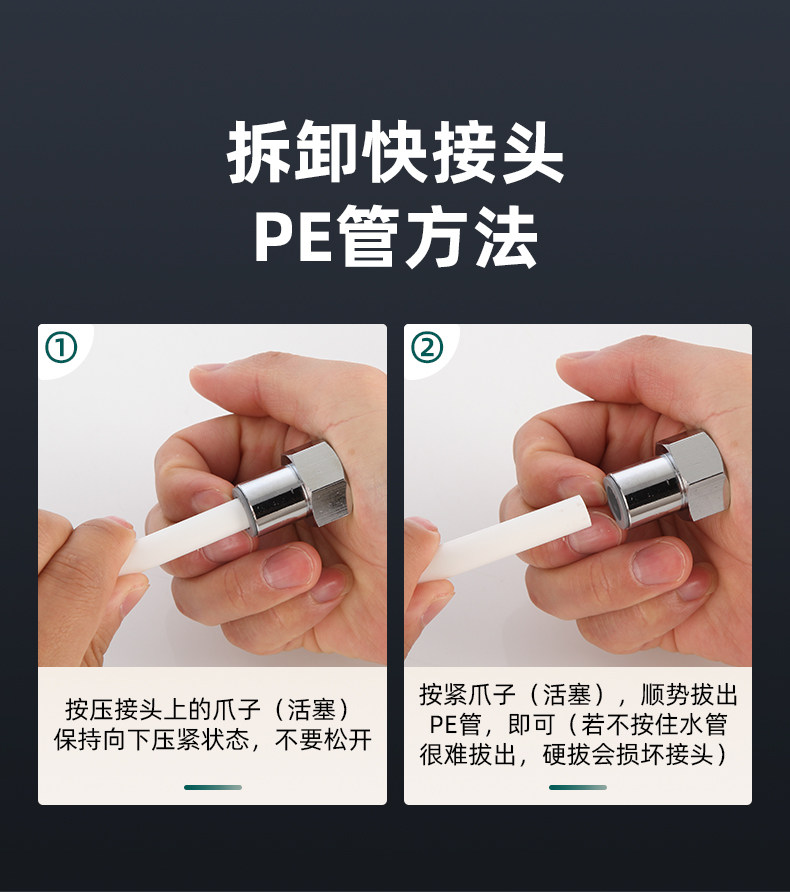 拆卸快接头
PE管方法

①

按压接头上的爪子（活塞）保持向下压紧状态，不要松开

②

按紧爪子（活塞），顺势拔出PE管，即可（若不按住水管很难拔出，硬拔会损坏接头）