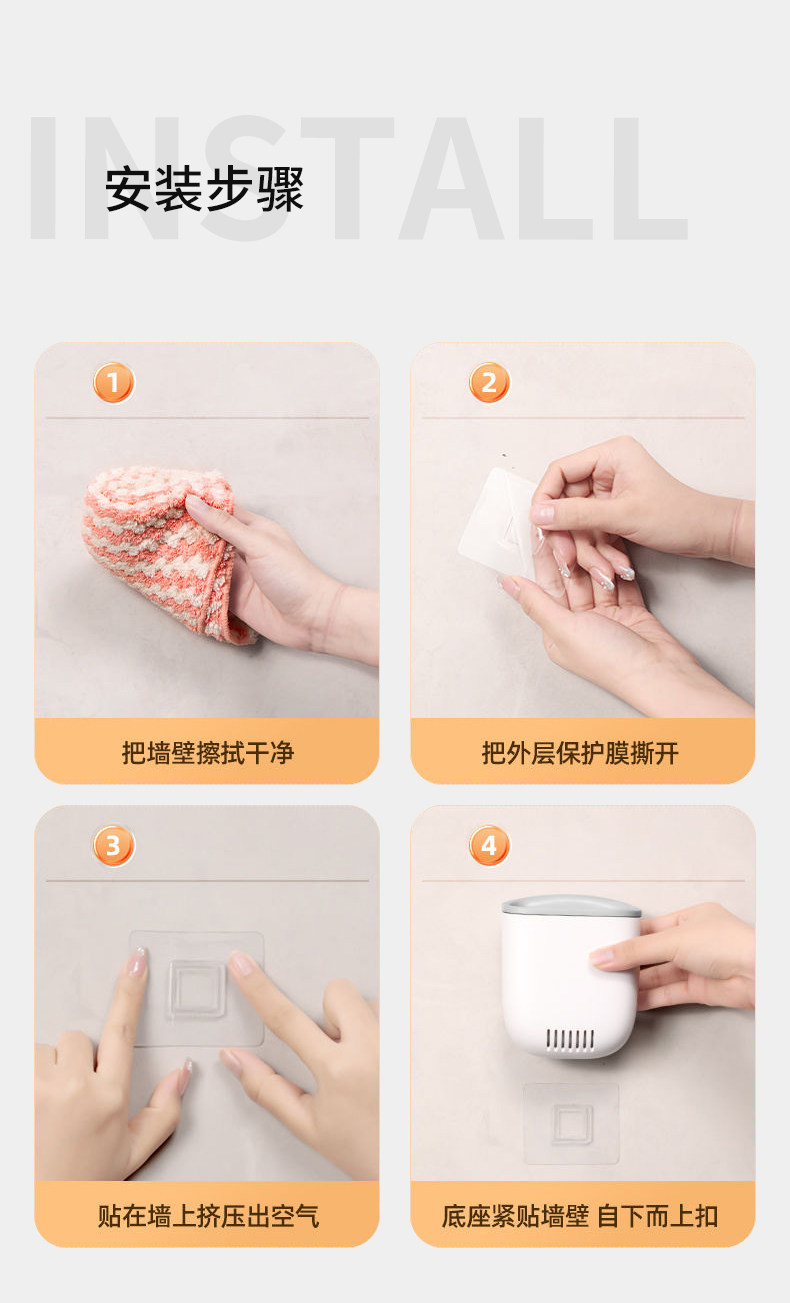 INSTALL

安装步骤

1

把墙壁擦拭干净

2

把外层保护膜撕开

3

贴在墙上挤压出空气

4

底座紧贴墙壁 自下而上扣