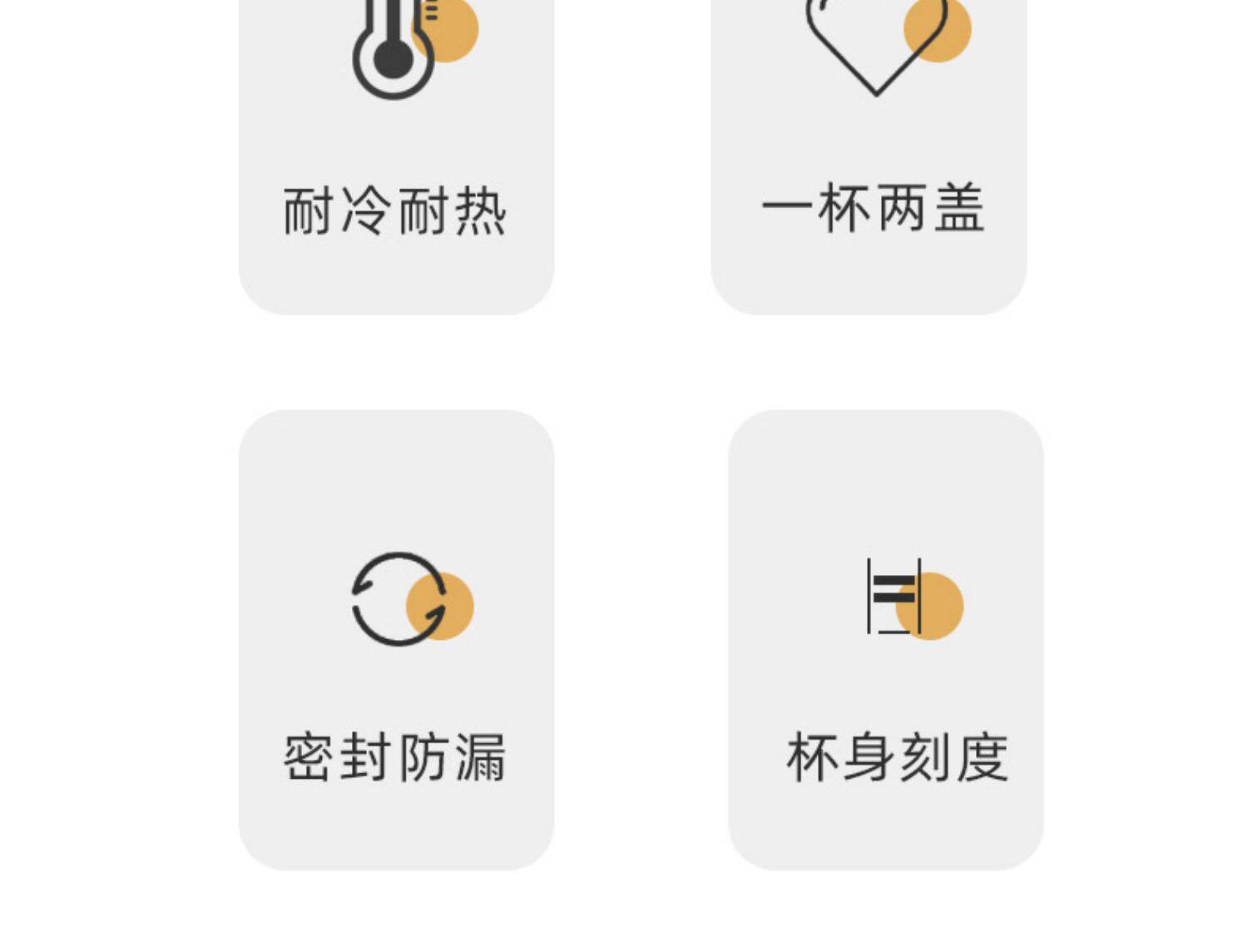 耐冷耐热

一杯两盖

密封防漏

杯身刻度