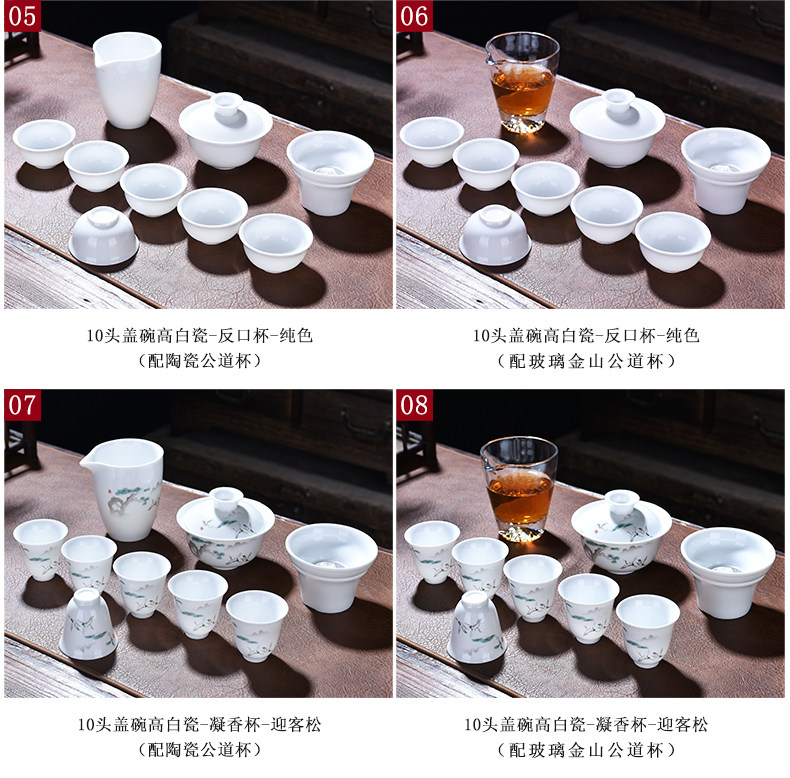 05

10头盖碗高白瓷-反口杯-纯色
（配陶瓷公道杯）

06

10头盖碗高白瓷-反口杯-纯色
（配玻璃金山公道杯）

07

10头盖碗高白瓷-凝香杯-迎客松
（配陶瓷公道杯）

08

10头盖碗高白瓷-凝香杯-迎客松
（配玻璃金山公道杯）