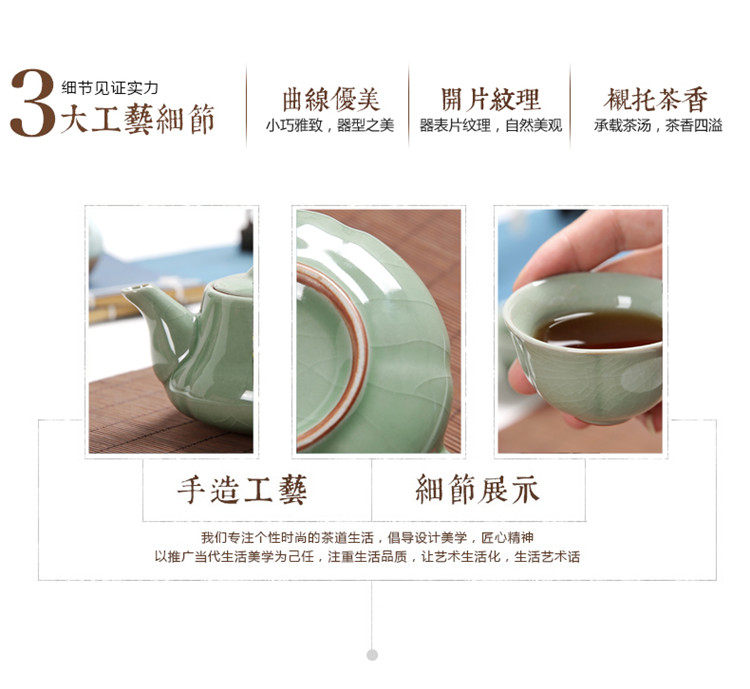 3 细节见证实力
大工藝細節

曲線優美
小巧雅致，器型之美

開片紋理
器表片纹理，自然美观

襯托茶香
承载茶汤，茶香四溢

手造工藝

細節展示

我们专注个性时尚的茶道生活，倡导设计美学，匠心精神
以推广当代生活美学为己任，注重生活品质，让艺术生活化，生活艺术话