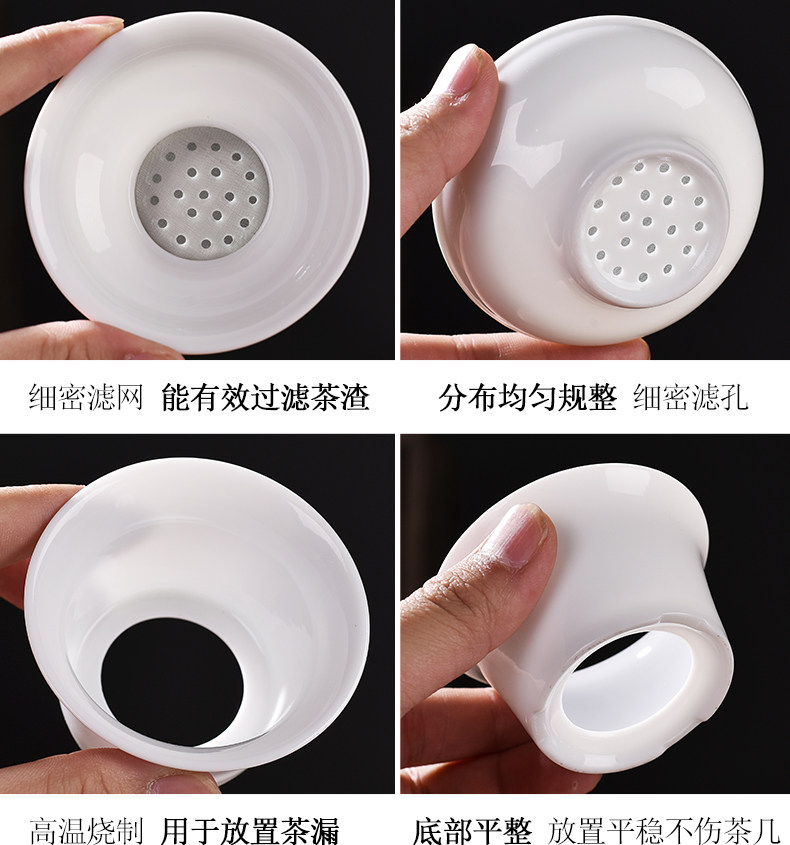 细密滤网 能有效过滤茶渣

分布均匀规整 细密滤孔

高温烧制 用于放置茶漏

底部平整 放置平稳不伤茶几