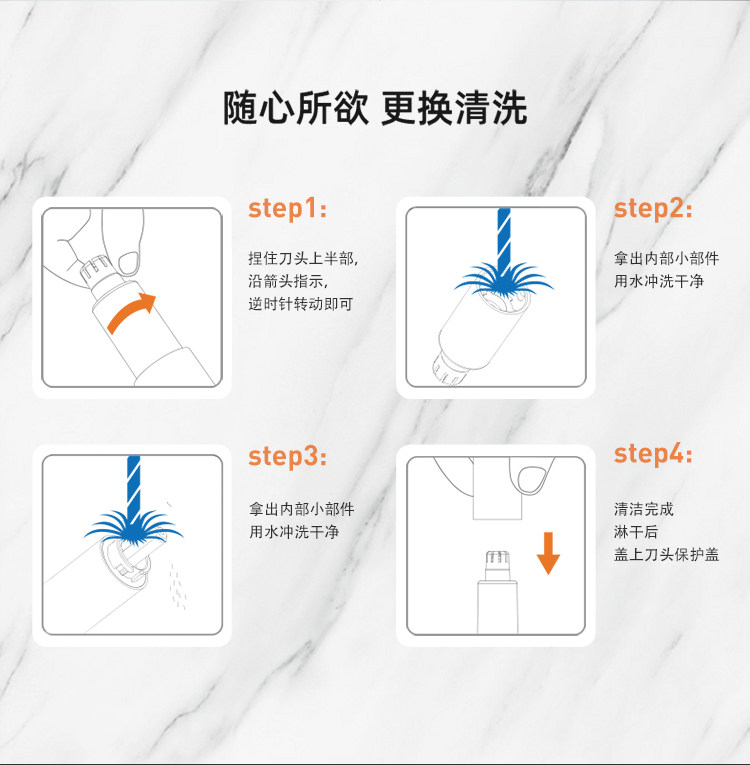 随心所欲 更换清洗

step1:

捏住刀头上半部,
沿箭头指示,
逆时针转动即可

step2:

拿出内部小部件
用水冲洗干净

step3:

拿出内部小部件
用水冲洗干净

step4:

清洁完成
淋干后
盖上刀头保护盖