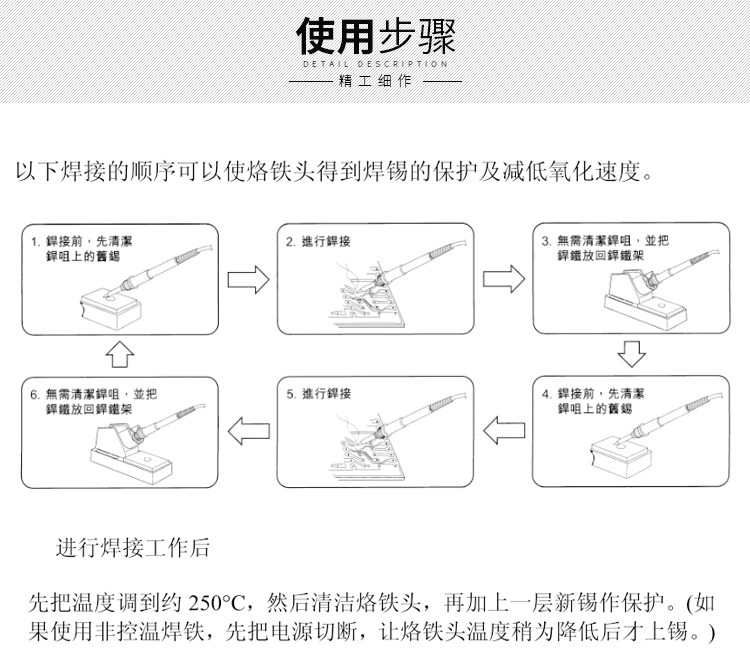 使用步骤

DETAIL DESCRIPTION

精工细作

以下焊接的顺序可以使烙铁头得到焊锡的保护及减低氧化速度。

1. 銲接前，先清潔銲咀上的舊錫

2. 進行銲接

3. 無需清潔銲咀，並把銲鐵放回銲鐵架

4. 銲接前，先清潔銲咀上的舊錫

5. 進行銲接

6. 無需清潔銲咀，並把銲鐵放回銲鐵架

进行焊接工作后

先把温度调到约 250°C，然后清洁烙铁头，再加上一层新锡作保护。(如果使用非控温焊铁，先把电源切断，让烙铁头温度稍为降低后才上锡。)