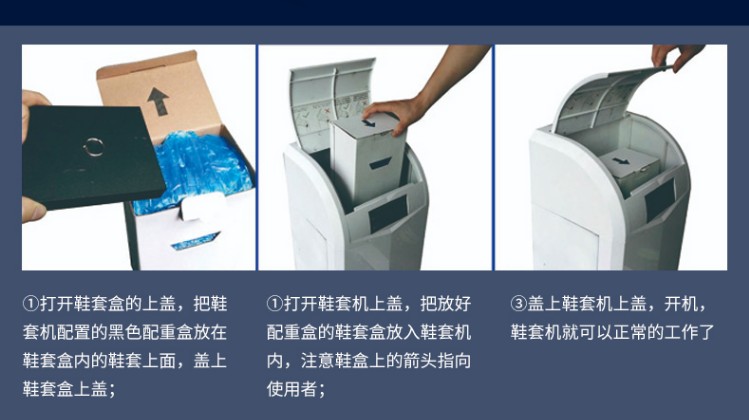 ①打开鞋套盒的上盖，把鞋套机配置的黑色配重盒放在鞋套盒内的鞋套上面，盖上鞋套盒上盖；

①打开鞋套机上盖，把放好配重盒的鞋套盒放入鞋套机内，注意鞋盒上的箭头指向使用者；

③盖上鞋套机上盖，开机，鞋套机就可以正常的工作了