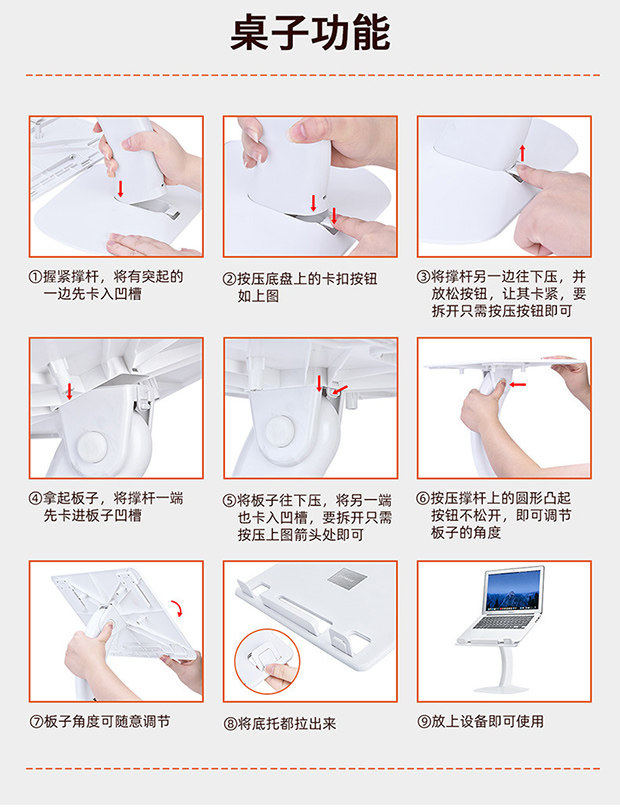 桌子功能

①握紧撑杆，将有突起的一边先卡入凹槽

②按压底盘上的卡扣按钮如上图

③将撑杆另一边往下压，并放松按钮，让其卡紧，要拆开只需按压按钮即可

④拿起板子，将撑杆一端先卡进板子凹槽

⑤将板子往下压，将另一端也卡入凹槽，要拆开只需按压上图箭头处即可

⑥按压撑杆上的圆形凸起按钮不松开，即可调节板子的角度

⑦板子角度可随意调节

⑧将底托都拉出来

⑨放上设备即可使用