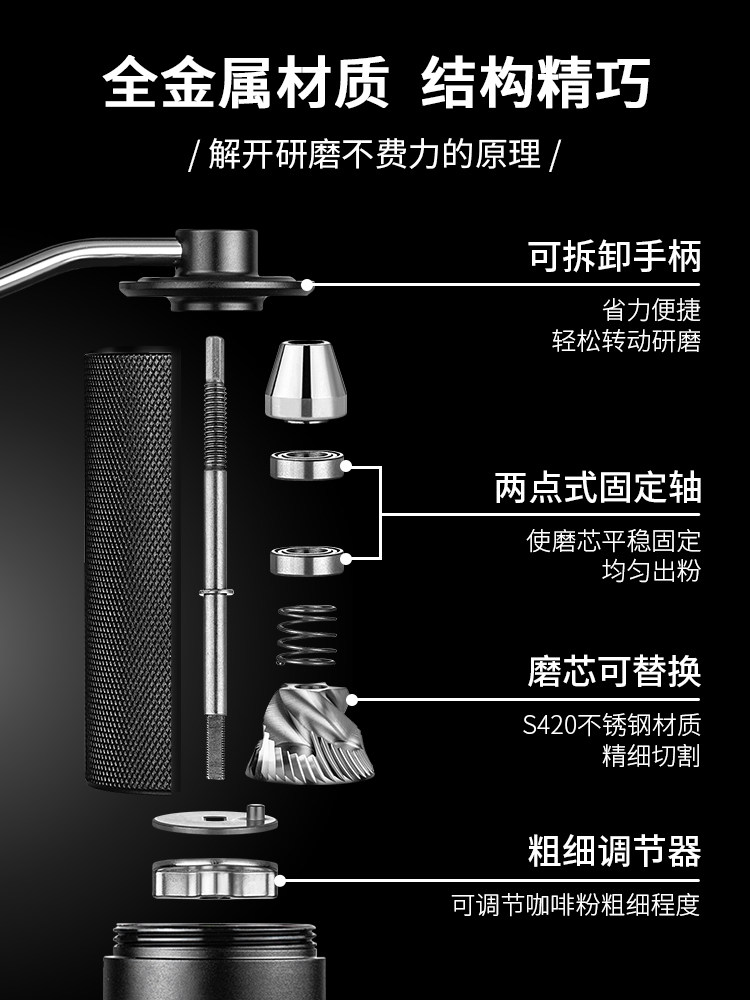 全金属材质 结构精巧

/ 解开研磨不费力的原理 /

可拆卸手柄

省力便捷
轻松转动研磨

两点式固定轴

使磨芯平稳固定
均匀出粉

磨芯可替换

S420不锈钢材质
精细切割

粗细调节器

可调节咖啡粉粗细程度