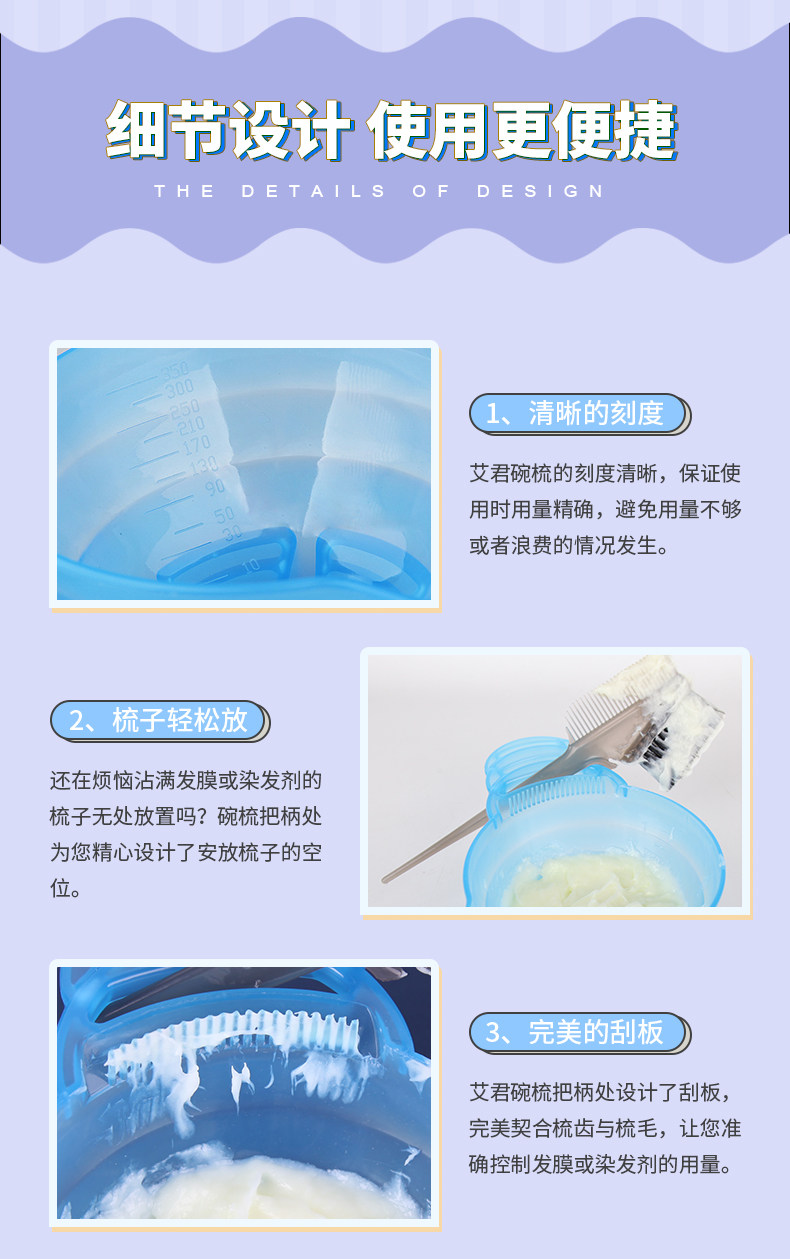 细节设计 使用更便捷

THE DETAILS OF DESIGN

350
300
250
210
170
130
90
50
30
10

1、清晰的刻度

艾君碗梳的刻度清晰，保证使用时用量精确，避免用量不够或者浪费的情况发生。

2、梳子轻松放

还在烦恼沾满发膜或染发剂的梳子无处放置吗？碗梳把柄处为您精心设计了安放梳子的空位。

3、完美的刮板

艾君碗梳把柄处设计了刮板，完美契合梳齿与梳毛，让您准确控制发膜或染发剂的用量。