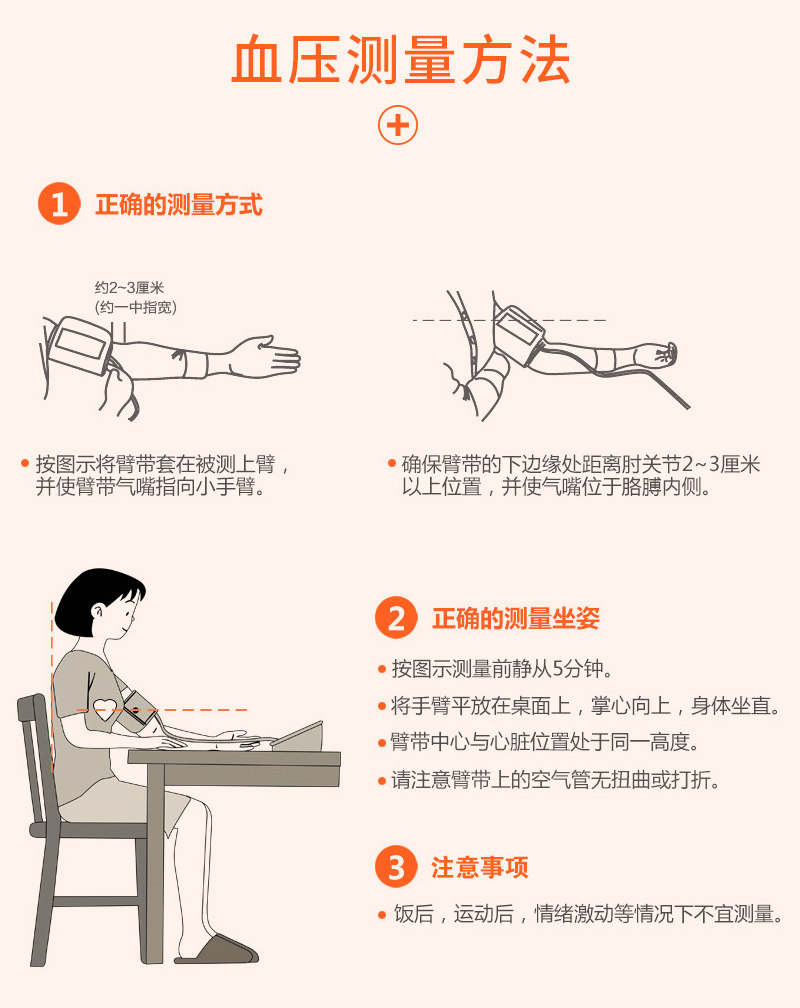 血压测量方法

1 正确的测量方式

约2~3厘米
(约一中指宽)

• 按图示将臂带套在被测上臂，并使臂带气嘴指向小手臂。

• 确保臂带的下边缘处距离肘关节2~3厘米以上位置，并使气嘴位于胳膊内侧。

2 正确的测量坐姿

• 按图示测量前静从5分钟。
• 将手臂平放在桌面上，掌心向上，身体坐直。
• 臂带中心与心脏位置处于同一高度。
• 请注意臂带上的空气管无扭曲或打折。

3 注意事项

• 饭后，运动后，情绪激动等情况下不宜测量。