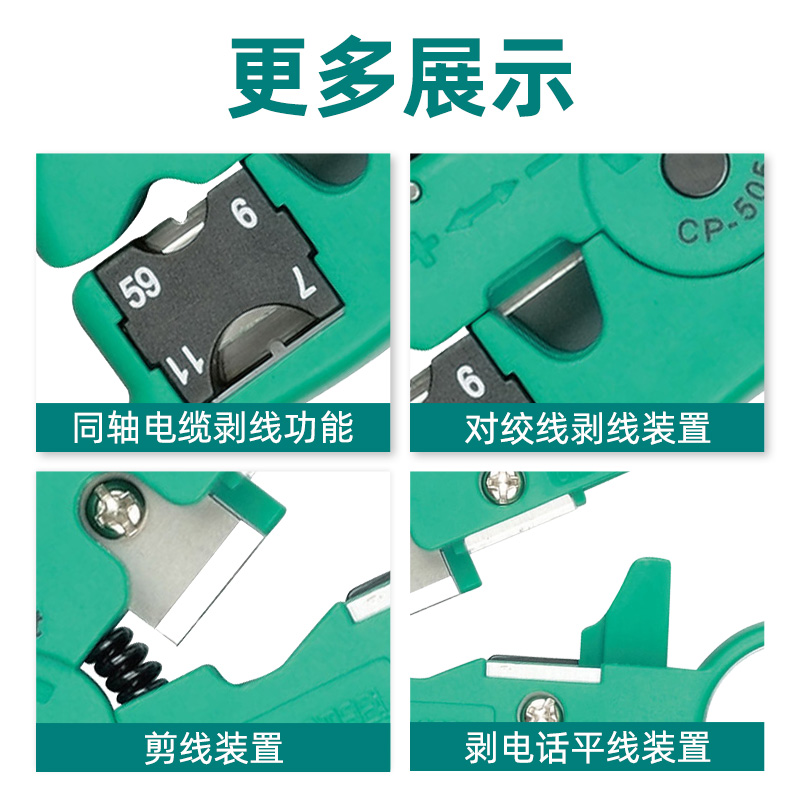 更多展示

6
59
7
11

同轴电缆剥线功能

CP-505
6

对绞线剥线装置

剪线装置

剥电话平线装置