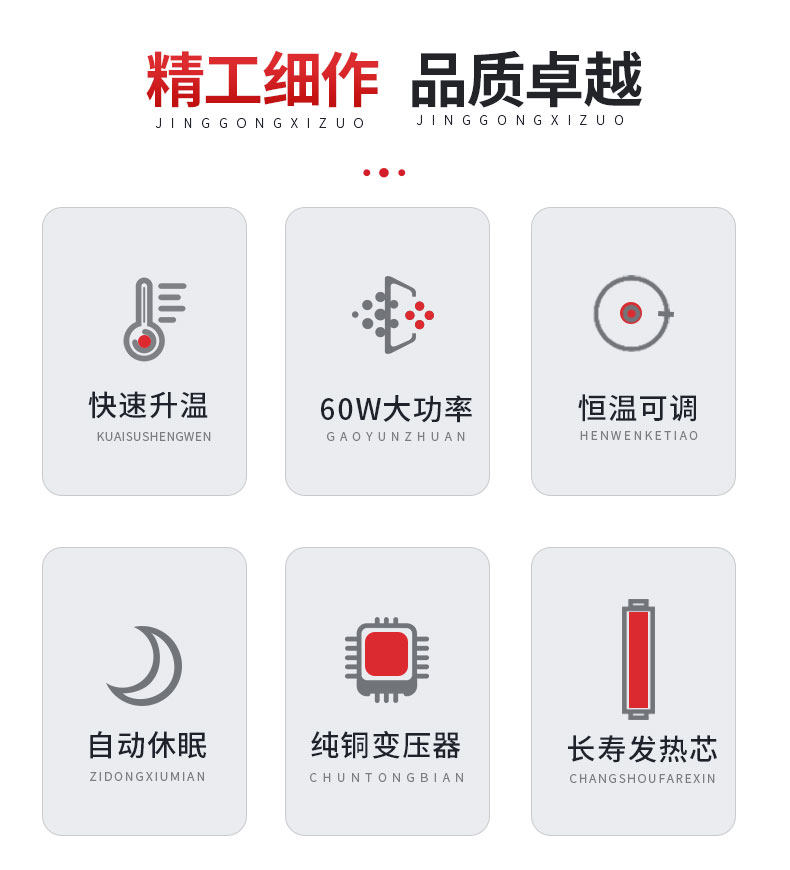 精工细作 品质卓越
JINGGONGXIZUO JINGGONGXIZUO

快速升温
KUAISUSHENGWEN

60W大功率
GAOYUNZHUAN

恒温可调
HENWENKETIAO

自动休眠
ZIDONGXIUMIAN

纯铜变压器
CHUNTONGBIAN

长寿发热芯
CHANGSHOUFAREXIN